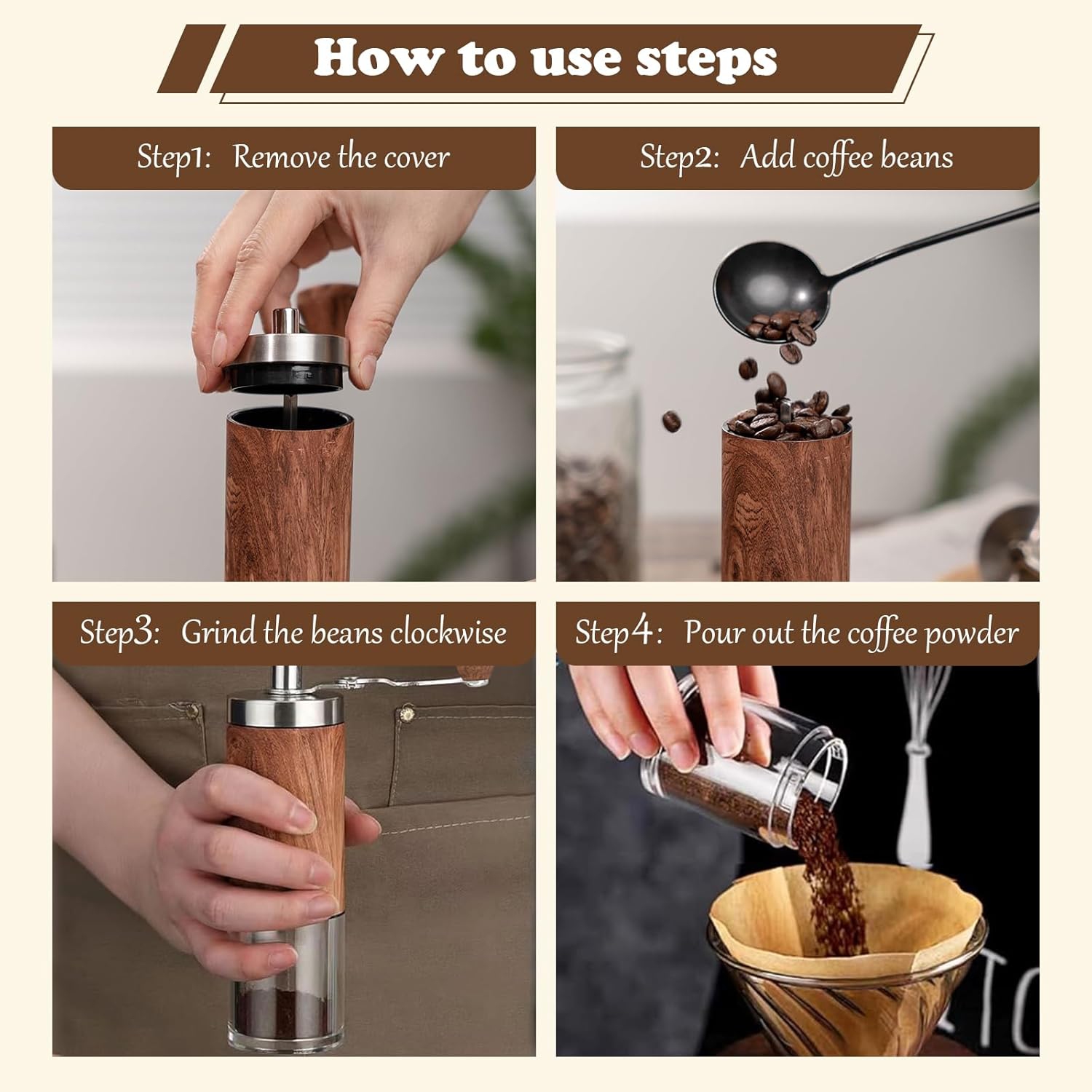 How to use steps

Step1: Remove the cover

Step2: Add coffee beans

Step3: Grind the beans clockwise

Step4: Pour out the coffee powder