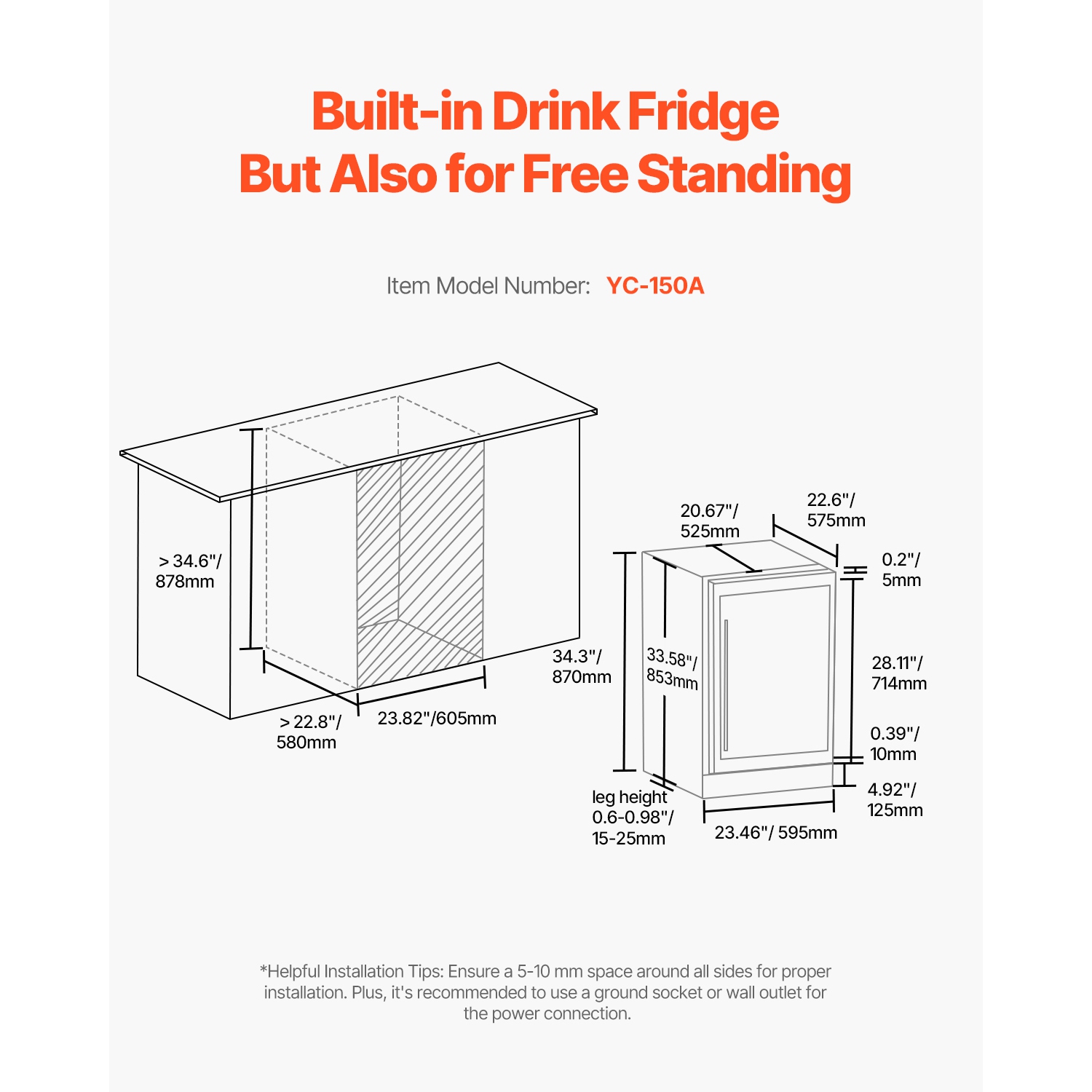 Built-in Drink Fridge
But Also for Free Standing

Item Model Number: YC-150A

> 34.6"/ 878mm

> 22.8"/ 580mm

23.82"/605mm

20.67"/ 525mm

22.6"/ 575mm

0.2"/ 5mm

34.3"/ 870mm

33.58"/ 853mm

28.11"/ 714mm

0.39"/ 10mm

4.92"/ 125mm

leg height 0.6-0.98"/ 15-25mm

23.46"/ 595mm

*Helpful Installation Tips: Ensure a 5-10 mm space around all sides for proper installation. Plus, it's recommended to use a ground socket or wall outlet for the power connection.