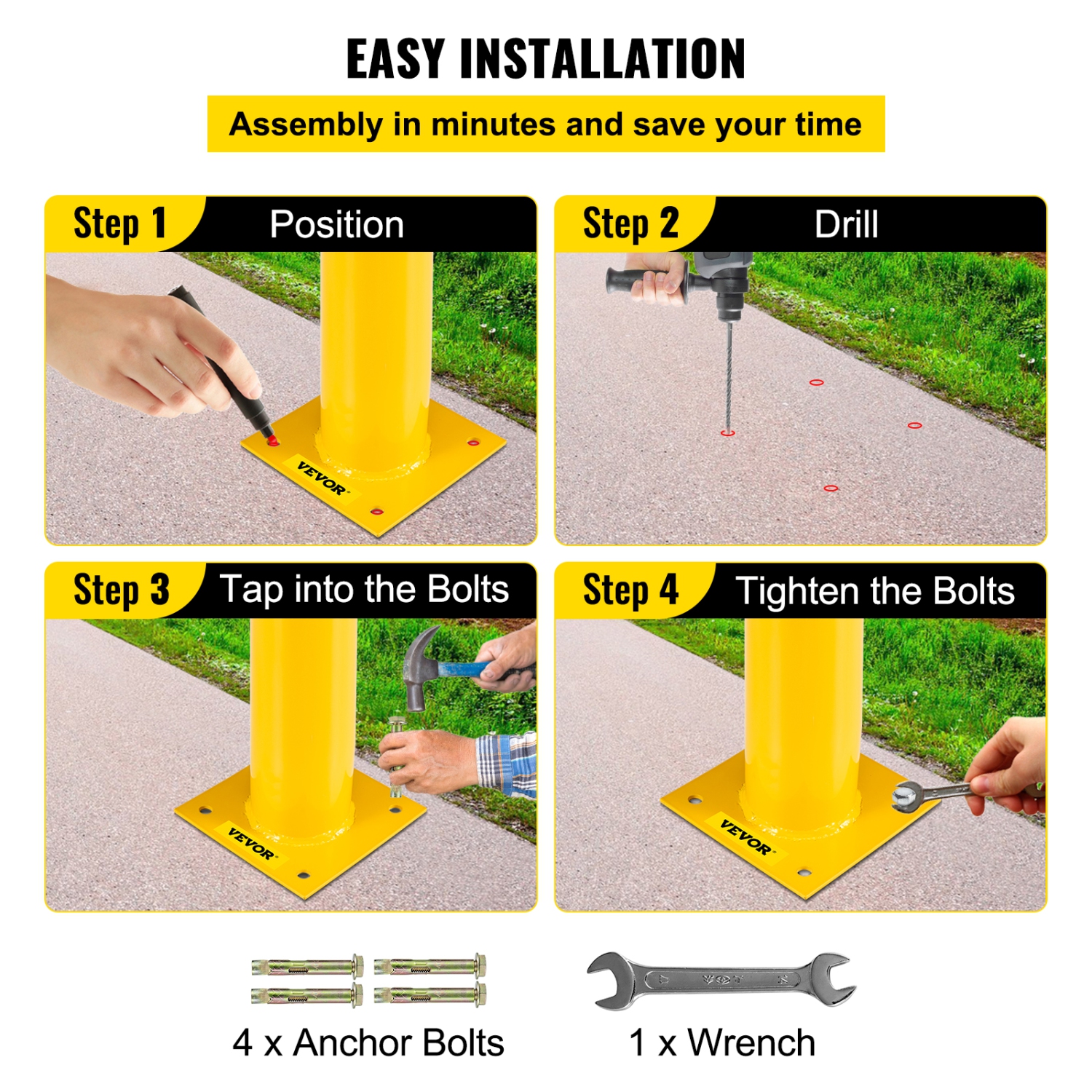 EASY INSTALLATION

Assembly in minutes and save your time

Step 1 Position

VEVOR

Step 2 Drill

Step 3 Tap into the Bolts

VEVOR

Step 4 Tighten the Bolts

VEVOR

4 x Anchor Bolts

1 x Wrench