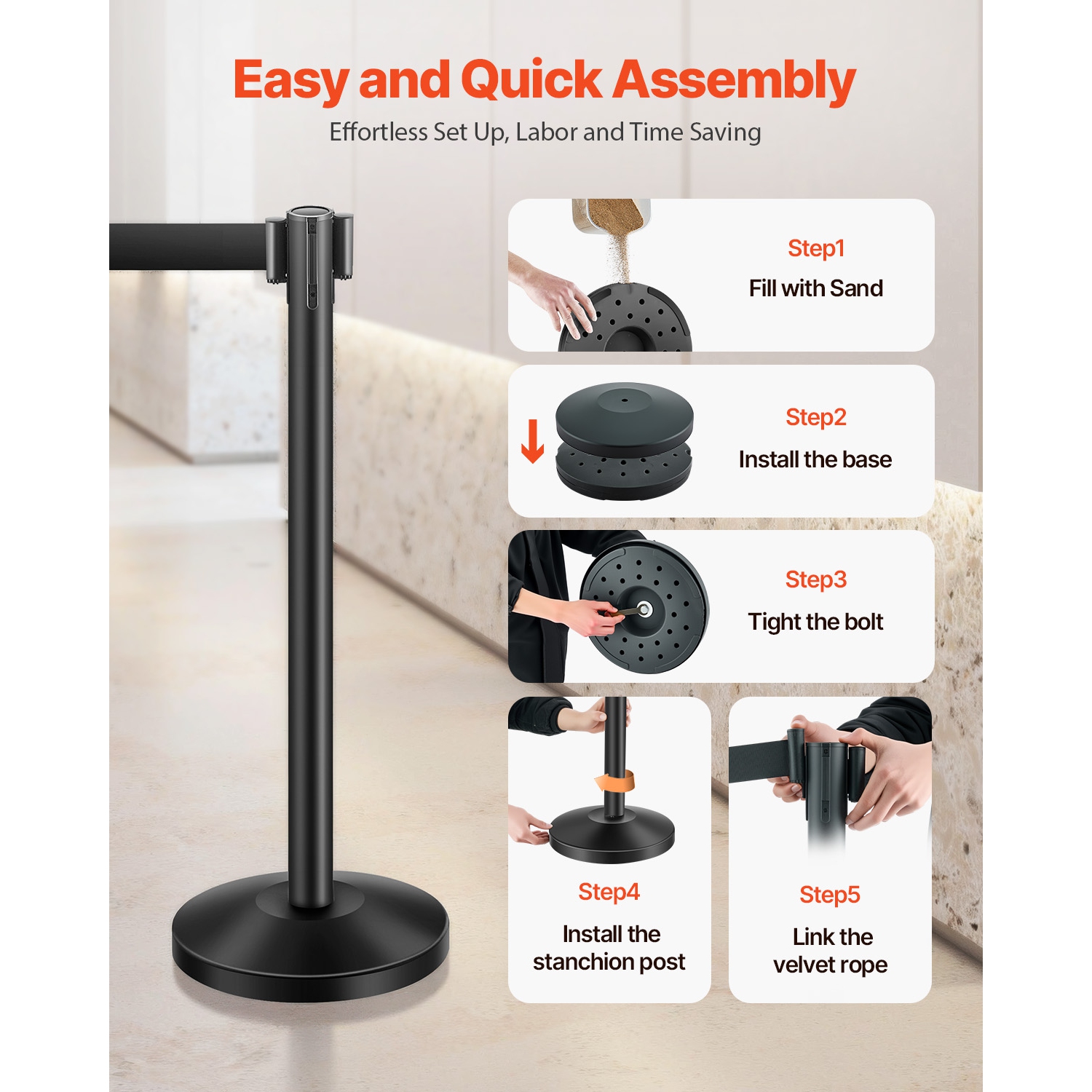 Easy and Quick Assembly

Effortless Set Up, Labor and Time Saving

Step1
Fill with Sand

Step2
Install the base

Step3
Tight the bolt

Step4
Install the stanchion post

Step5
Link the velvet rope