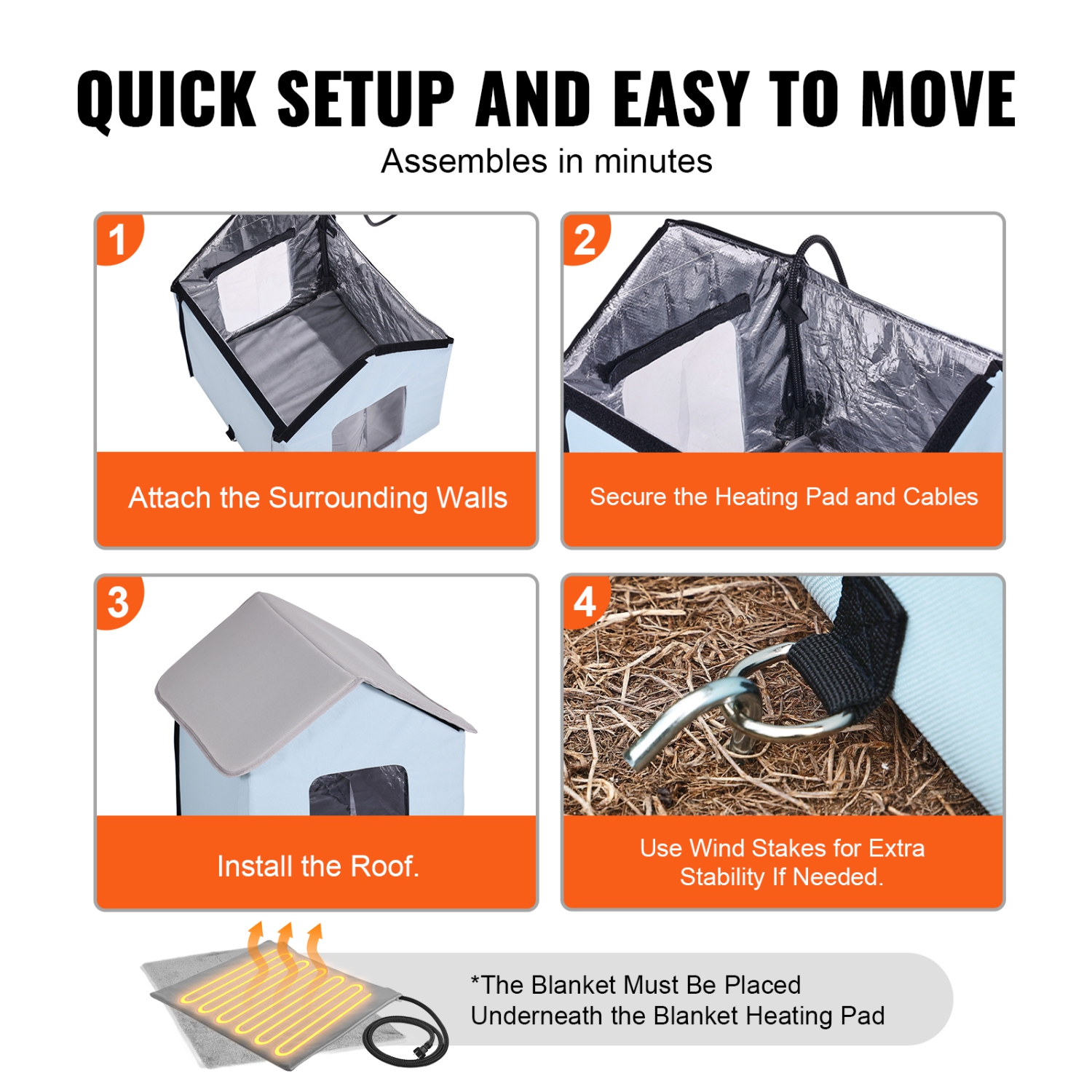 QUICK SETUP AND EASY TO MOVE

Assembles in minutes

1

Attach the Surrounding Walls

2

Secure the Heating Pad and Cables

3

Install the Roof.

4

Use Wind Stakes for Extra Stability If Needed.

*The Blanket Must Be Placed Underneath the Blanket Heating Pad