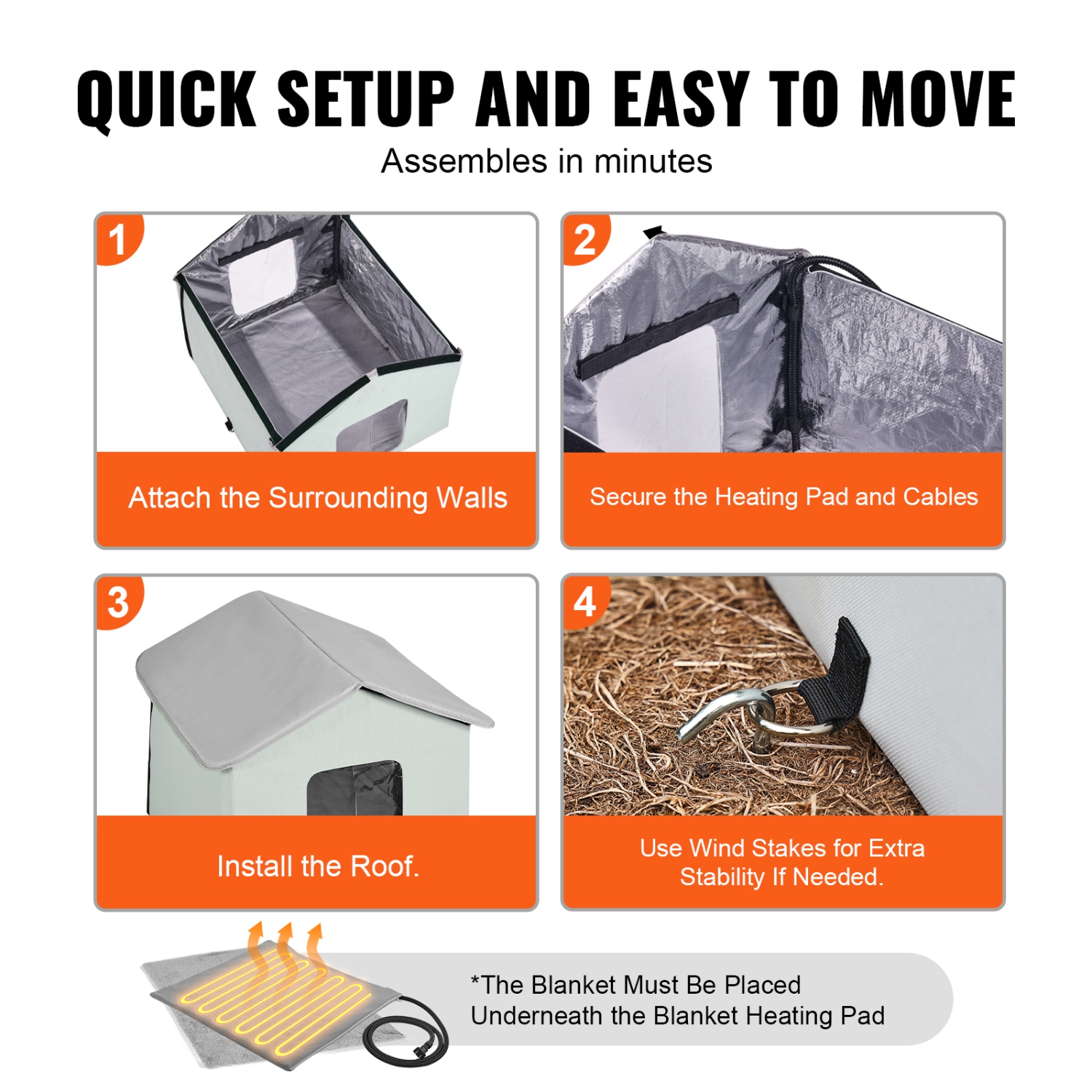 QUICK SETUP AND EASY TO MOVE

Assembles in minutes

1

Attach the Surrounding Walls

2

Secure the Heating Pad and Cables

3

Install the Roof.

4

Use Wind Stakes for Extra Stability If Needed.

*The Blanket Must Be Placed Underneath the Blanket Heating Pad