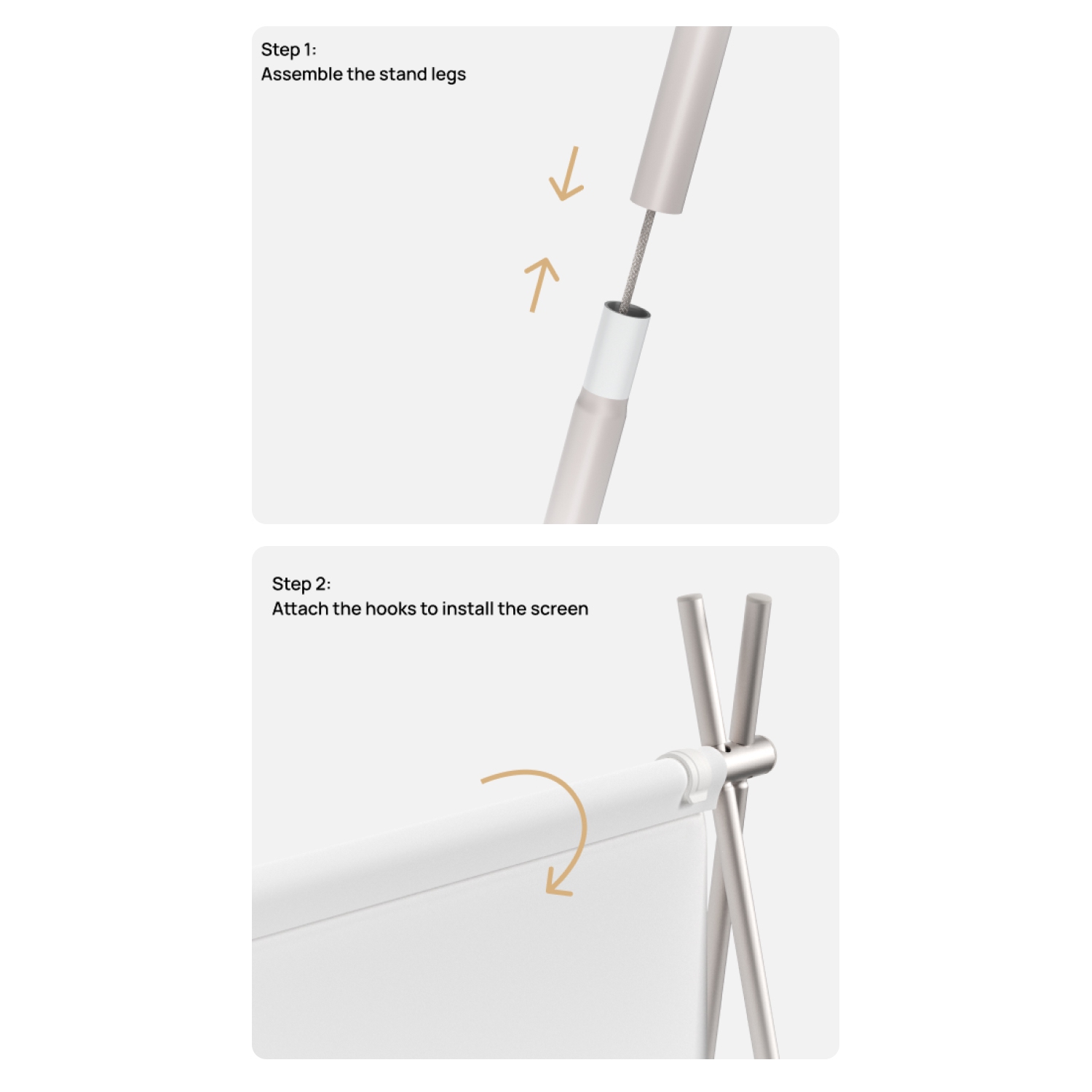 Step 1:
Assemble the stand legs

Step 2:
Attach the hooks to install the screen