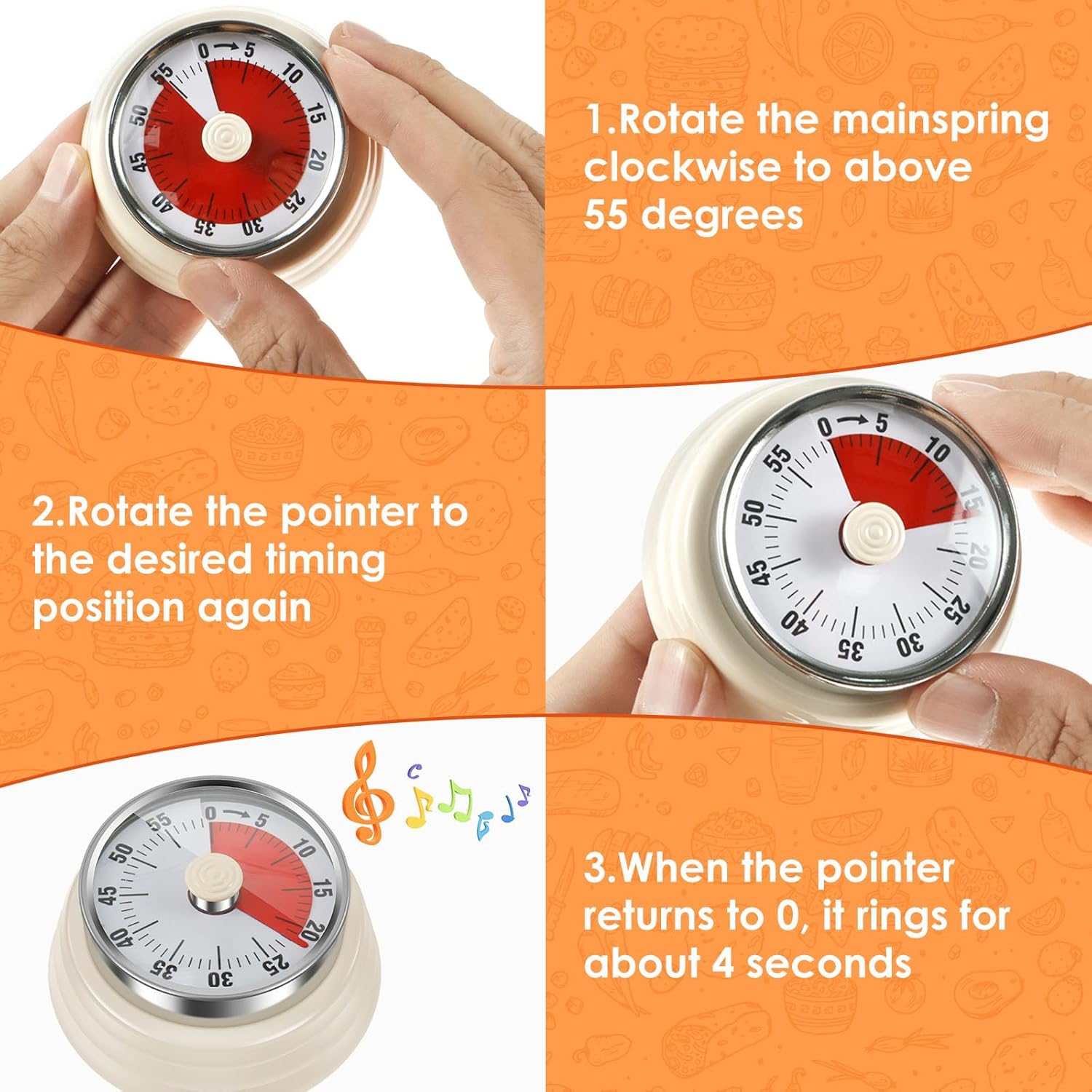 0 → 5
10
15
20
25
30
35
40
45
50
55

1.Rotate the mainspring clockwise to above 55 degrees

2.Rotate the pointer to the desired timing position again

0 → 5
10
15
20
25
30
35
40
45
50
55

0 → 5
10
15
20
25
30
35
40
45
50
55

3.When the pointer returns to 0, it rings for about 4 seconds