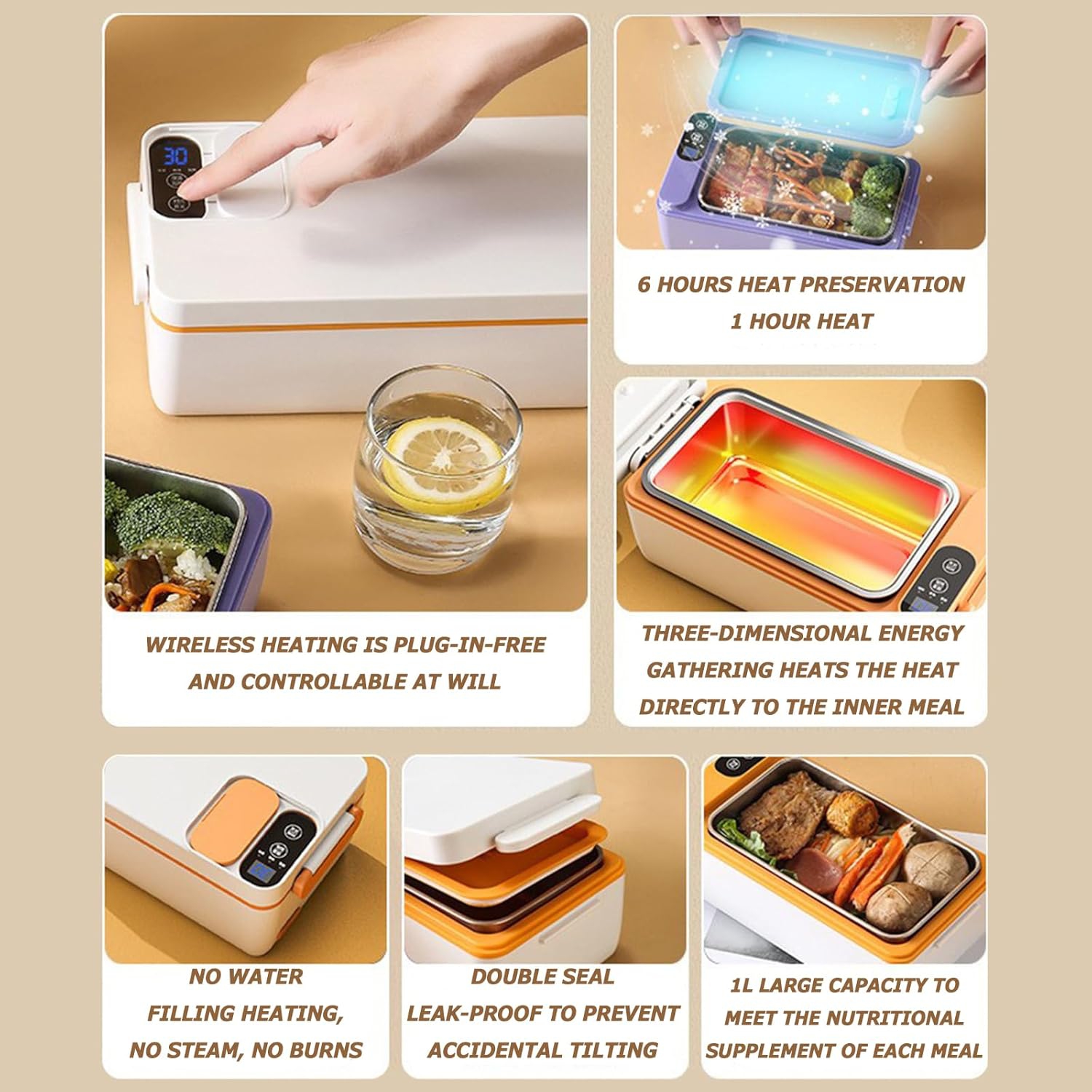 30

WIRELESS HEATING IS PLUG-IN-FREE AND CONTROLLABLE AT WILL

6 HOURS HEAT PRESERVATION
1 HOUR HEAT

THREE-DIMENSIONAL ENERGY GATHERING HEATS THE HEAT DIRECTLY TO THE INNER MEAL

NO WATER FILLING HEATING, NO STEAM, NO BURNS

DOUBLE SEAL LEAK-PROOF TO PREVENT ACCIDENTAL TILTING

1L LARGE CAPACITY TO MEET THE NUTRITIONAL SUPPLEMENT OF EACH MEAL