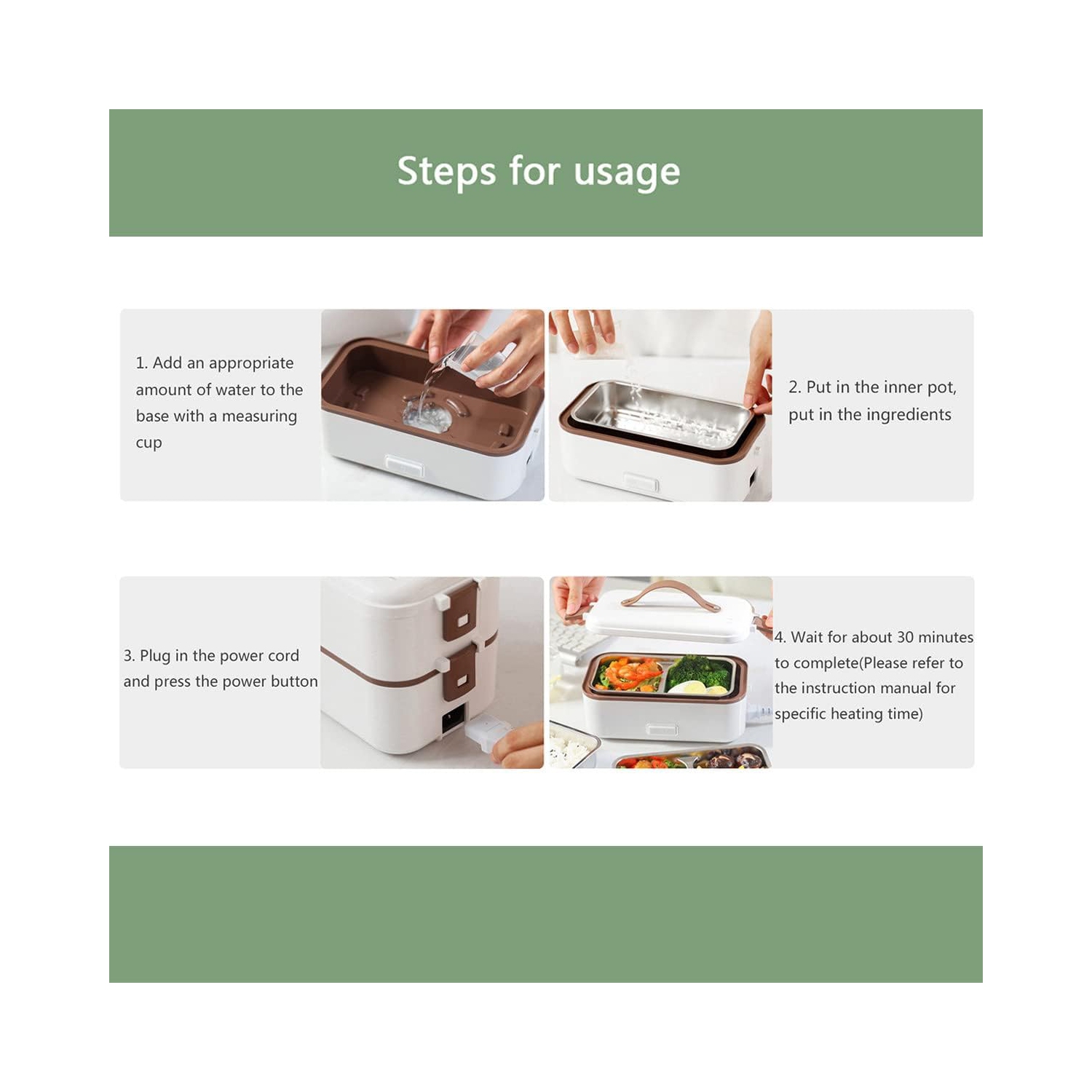 Steps for usage

1. Add an appropriate amount of water to the base with a measuring cup

2. Put in the inner pot, put in the ingredients

3. Plug in the power cord and press the power button

4. Wait for about 30 minutes to complete(Please refer to the instruction manual for specific heating time)