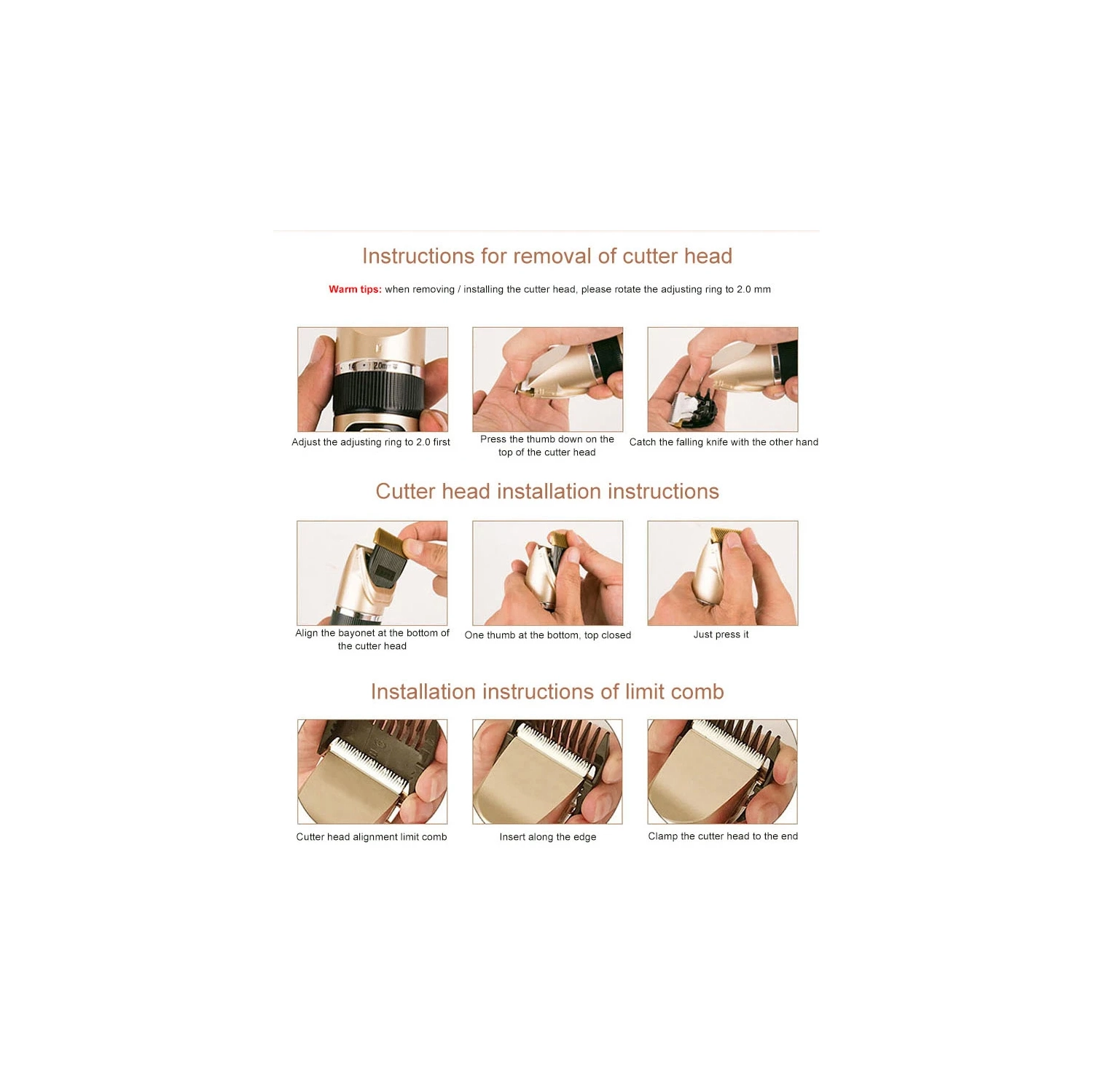 Instructions for removal of cutter head

Warm tips: when removing / installing the cutter head, please rotate the adjusting ring to 2.0 mm

2.0mm

Adjust the adjusting ring to 2.0 first

Press the thumb down on the top of the cutter head

Catch the falling knife with the other hand

Cutter head installation instructions

Align the bayonet at the bottom of the cutter head

One thumb at the bottom, top closed

Just press it

Installation instructions of limit comb

Cutter head alignment limit comb

Insert along the edge

Clamp the cutter head to the end