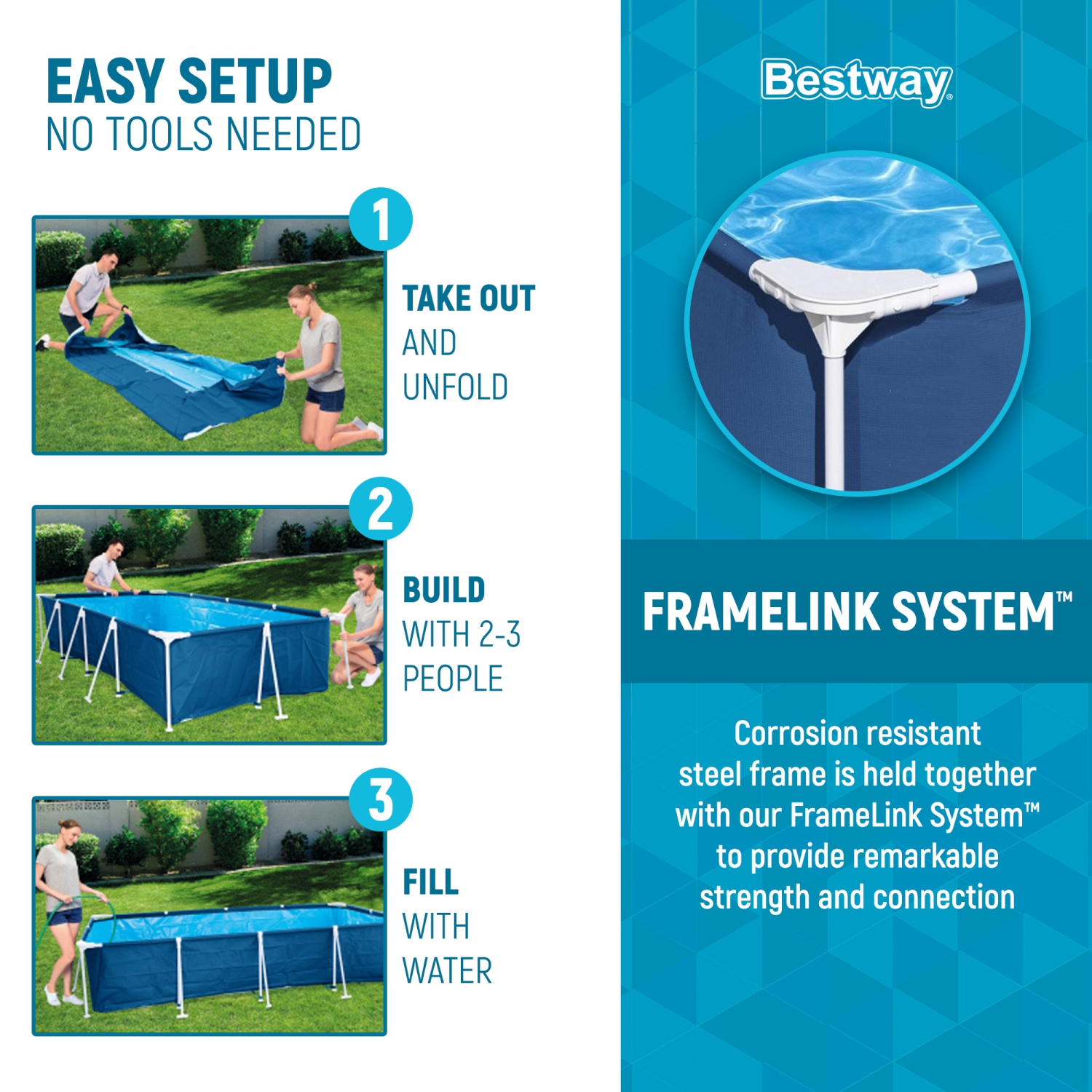 EASY SETUP
NO TOOLS NEEDED

1
TAKE OUT AND UNFOLD

2
BUILD WITH 2-3 PEOPLE

3
FILL WITH WATER

Bestway®

FRAMELINK SYSTEM™

Corrosion resistant steel frame is held together with our FrameLink System™ to provide remarkable strength and connection