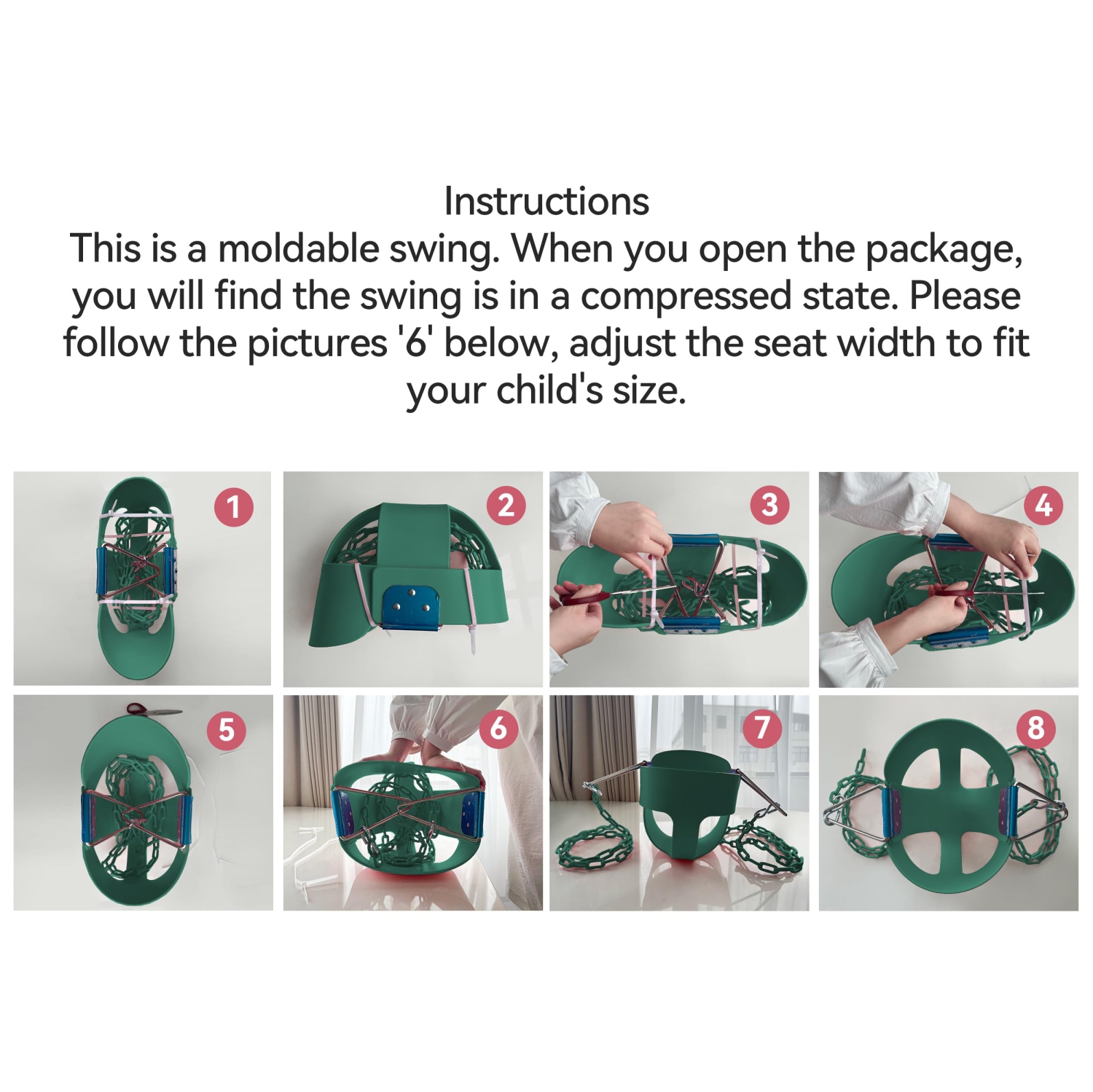 Instructions

This is a moldable swing. When you open the package, you will find the swing is in a compressed state. Please follow the pictures '6' below, adjust the seat width to fit your child's size.

1

2

3

4

5

6

7

8