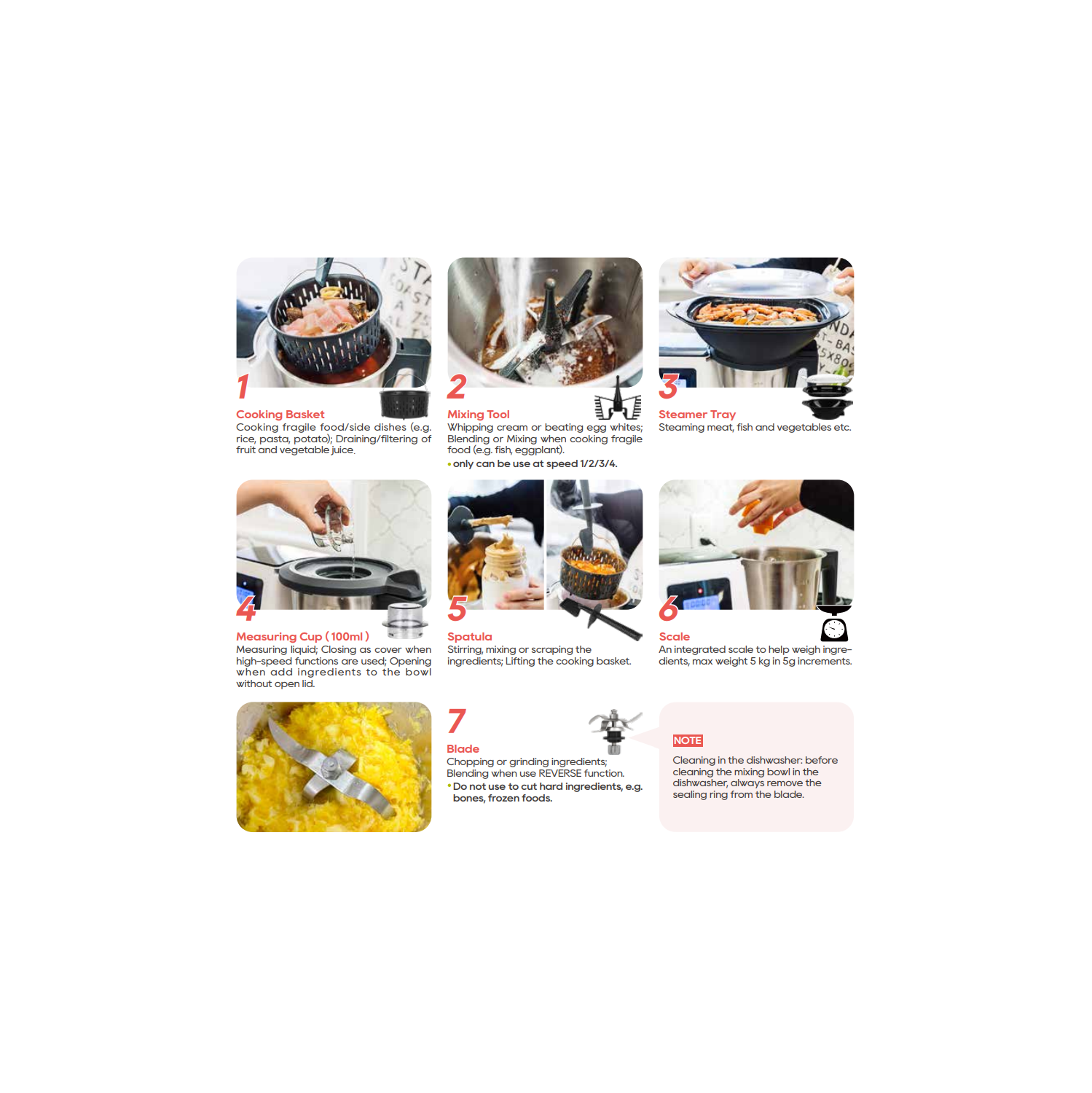 1
Cooking Basket
Cooking fragile food/side dishes (e.g. rice, pasta, potato); Draining/filtering of fruit and vegetable juice.

2
Mixing Tool
Whipping cream or beating egg whites; Blending or Mixing when cooking fragile food (e.g. fish, eggplant).
• only can be use at speed 1/2/3/4.

3
Steamer Tray
Steaming meat, fish and vegetables etc.

4
Measuring Cup ( 100ml )
Measuring liquid; Closing as cover when high-speed functions are used; Opening when add ingredients to the bowl without open lid.

5
Spatula
Stirring, mixing or scraping the ingredients; Lifting the cooking basket.

6
Scale
An integrated scale to help weigh ingredients, max weight 5 kg in 5g increments.

7
Blade
Chopping or grinding ingredients; Blending when use REVERSE function.
• Do not use to cut hard ingredients, e.g. bones, frozen foods.

NOTE
Cleaning in the dishwasher: before cleaning the mixing bowl in the dishwasher, always remove the sealing ring from the blade.