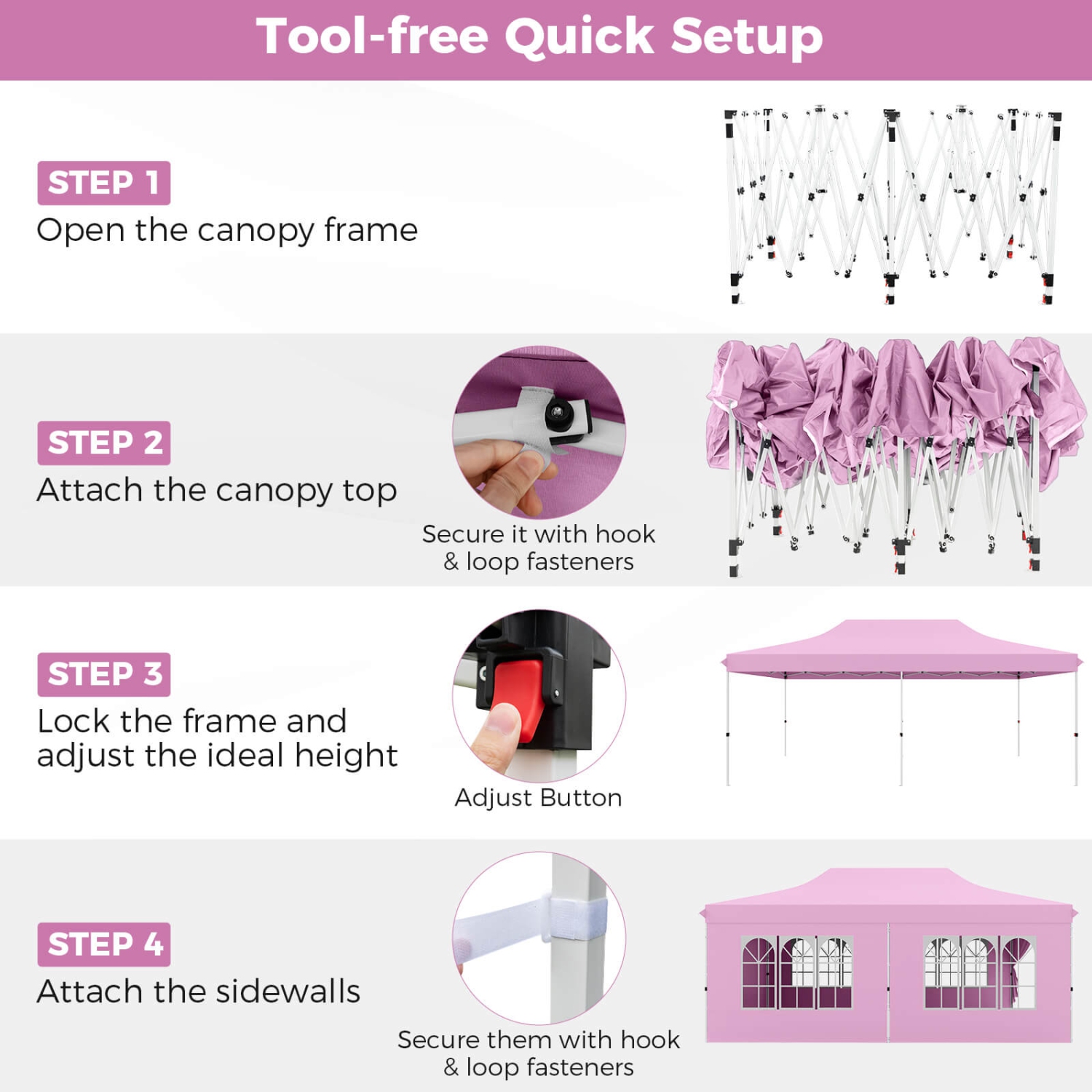 Tool-free Quick Setup

STEP 1
Open the canopy frame

STEP 2
Attach the canopy top

Secure it with hook & loop fasteners

STEP 3
Lock the frame and adjust the ideal height

Adjust Button

STEP 4
Attach the sidewalls

Secure them with hook & loop fasteners