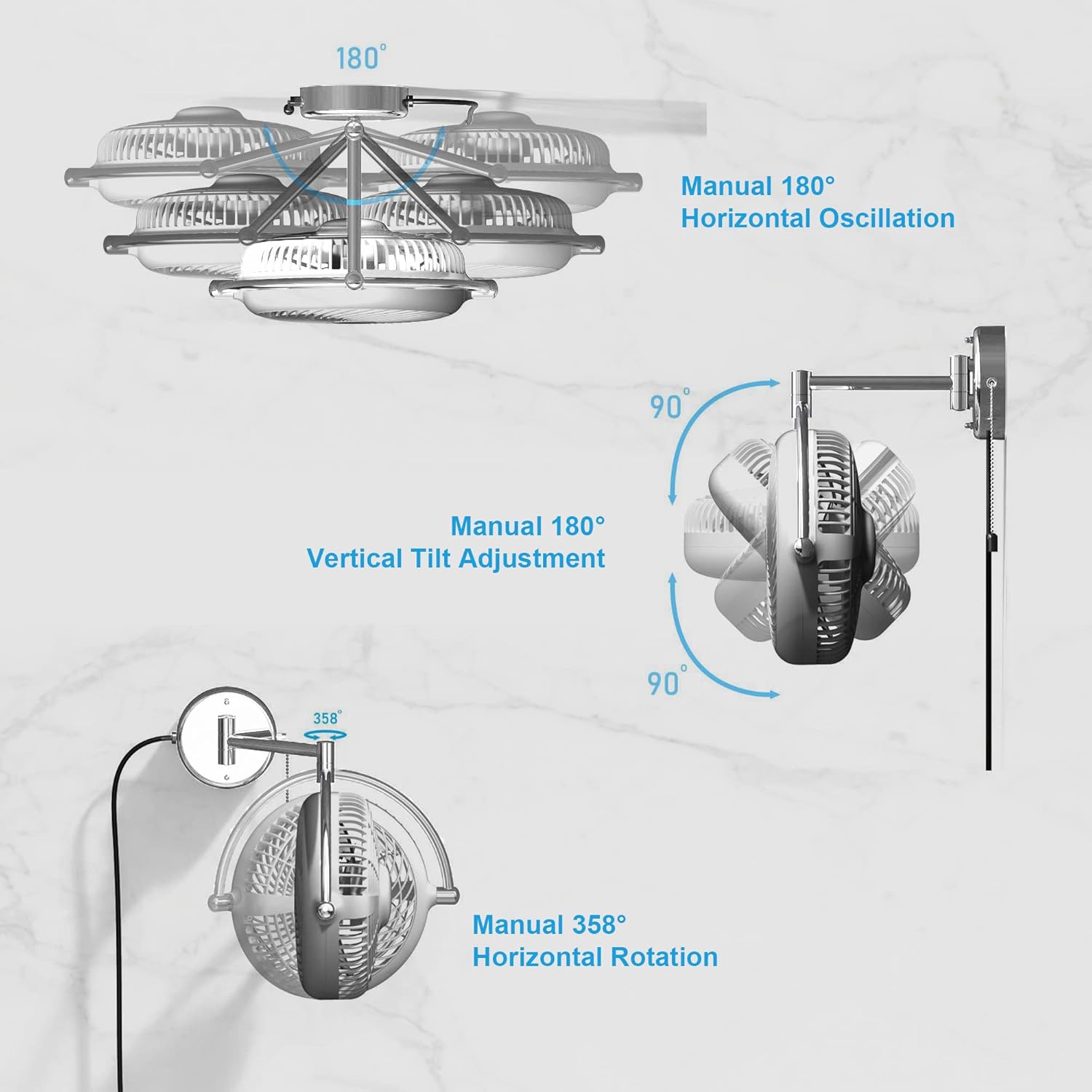 180°

Manual 180°
Horizontal Oscillation

90°

Manual 180°
Vertical Tilt Adjustment

90°

358°

Manual 358°
Horizontal Rotation