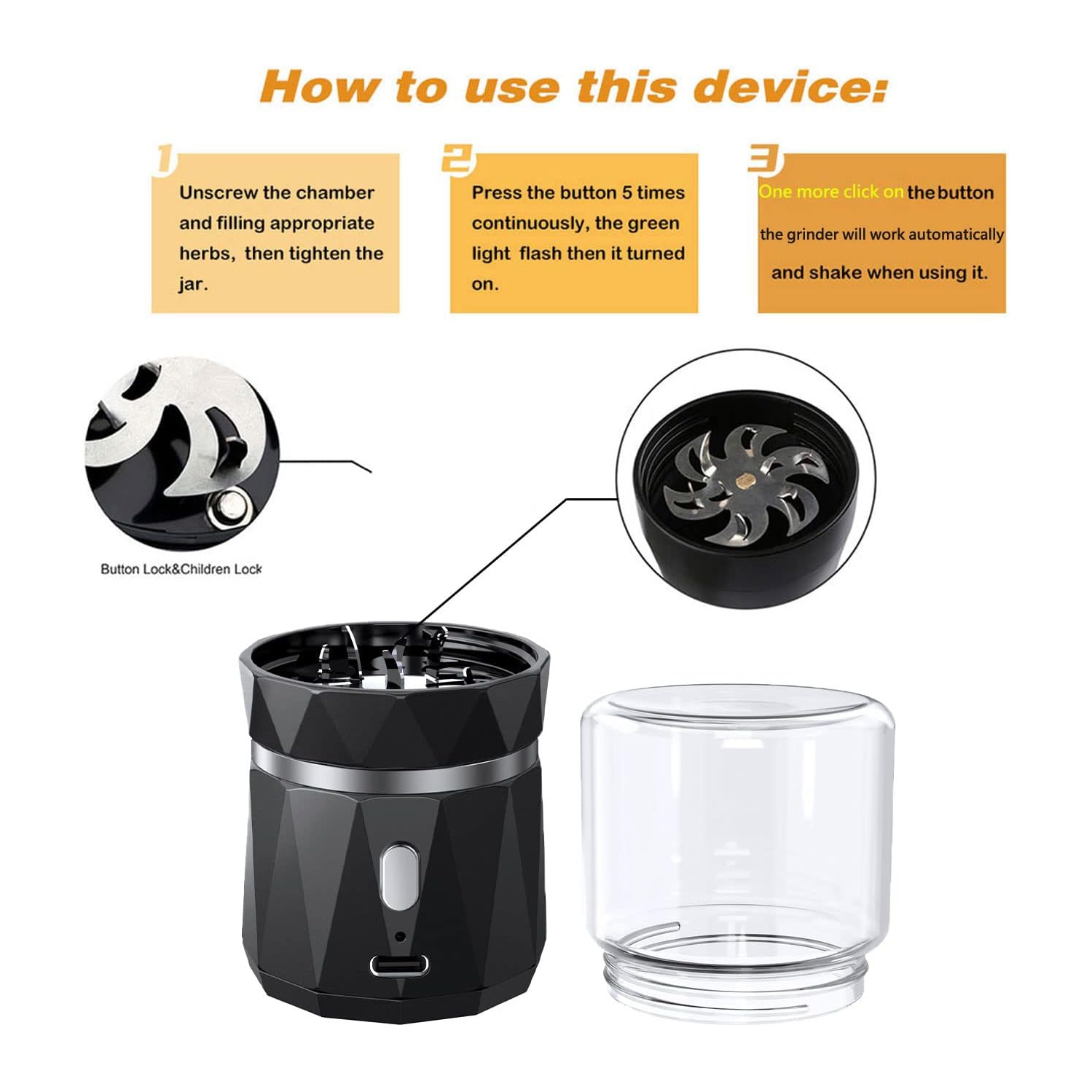 How to use this device:

1

Unscrew the chamber and filling appropriate herbs, then tighten the jar.

2

Press the button 5 times continuously, the green light flash then it turned on.

3

One more click on the button

the grinder will work automatically

and shake when using it.

Button Lock&Children Lock