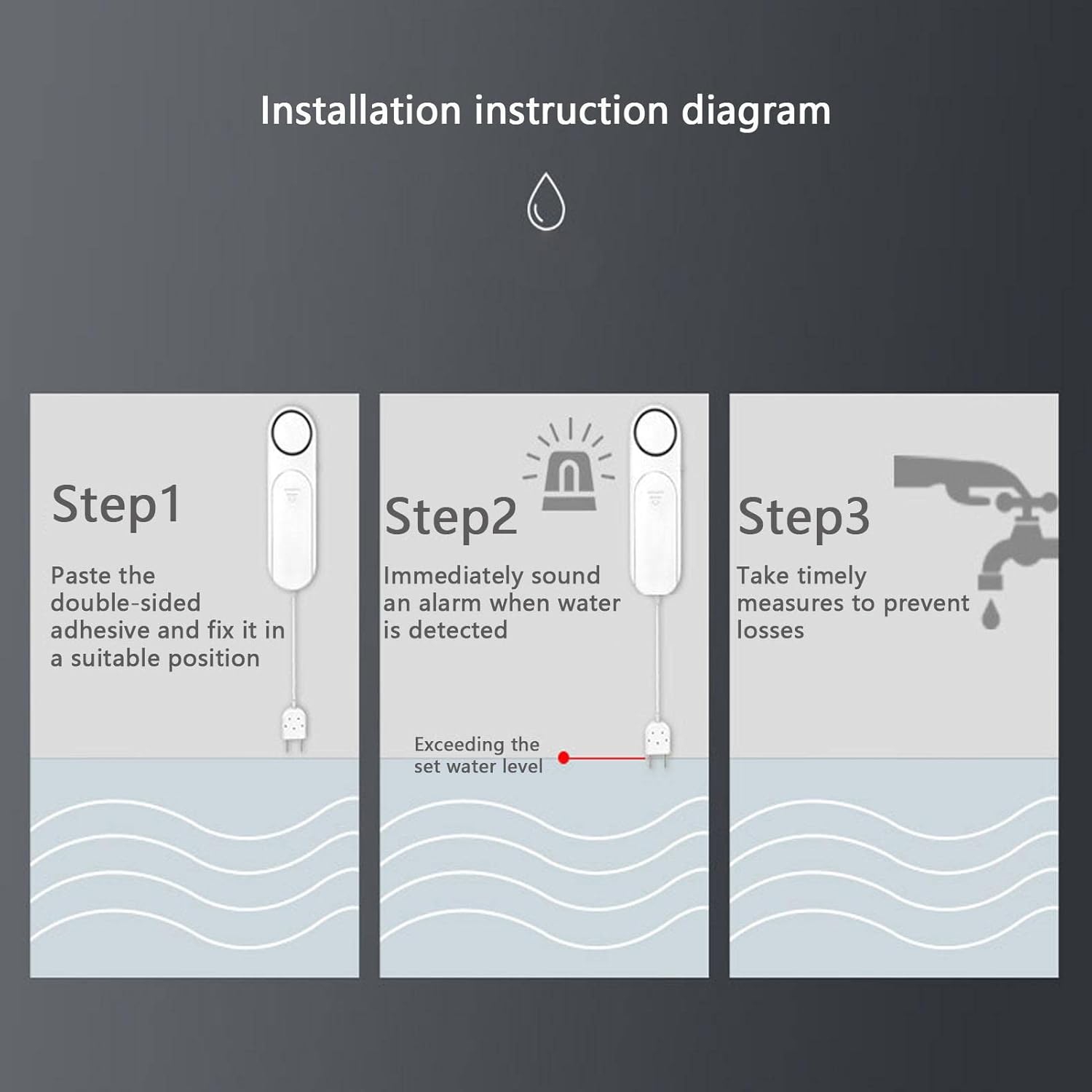 Installation instruction diagram

Step1

Paste the double-sided adhesive and fix it in a suitable position

Step2

Immediately sound an alarm when water is detected

Exceeding the set water level

Step3

Take timely measures to prevent losses