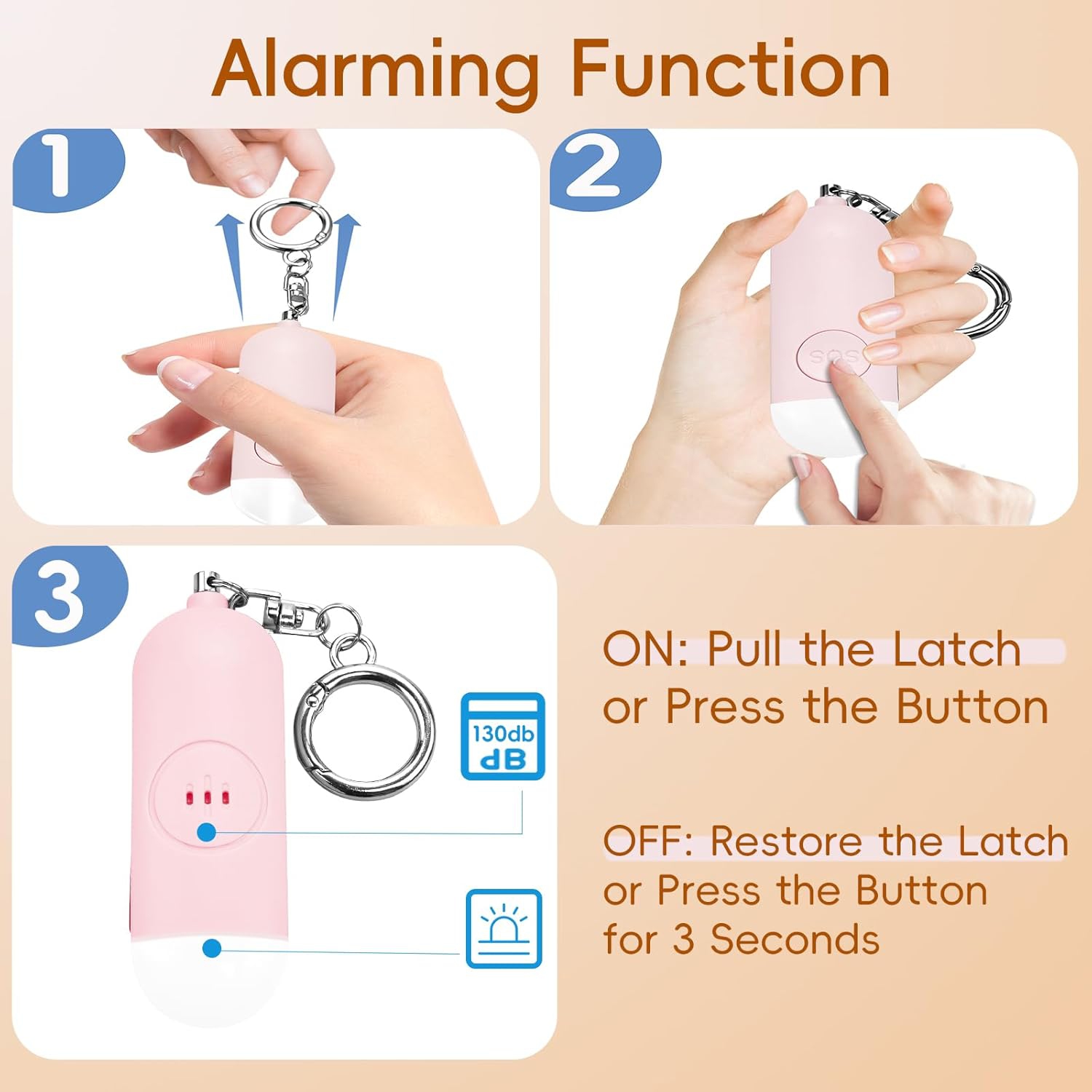 Alarming Function

1

2

SOS

3

130db
dB

ON: Pull the Latch or Press the Button

OFF: Restore the Latch or Press the Button for 3 Seconds