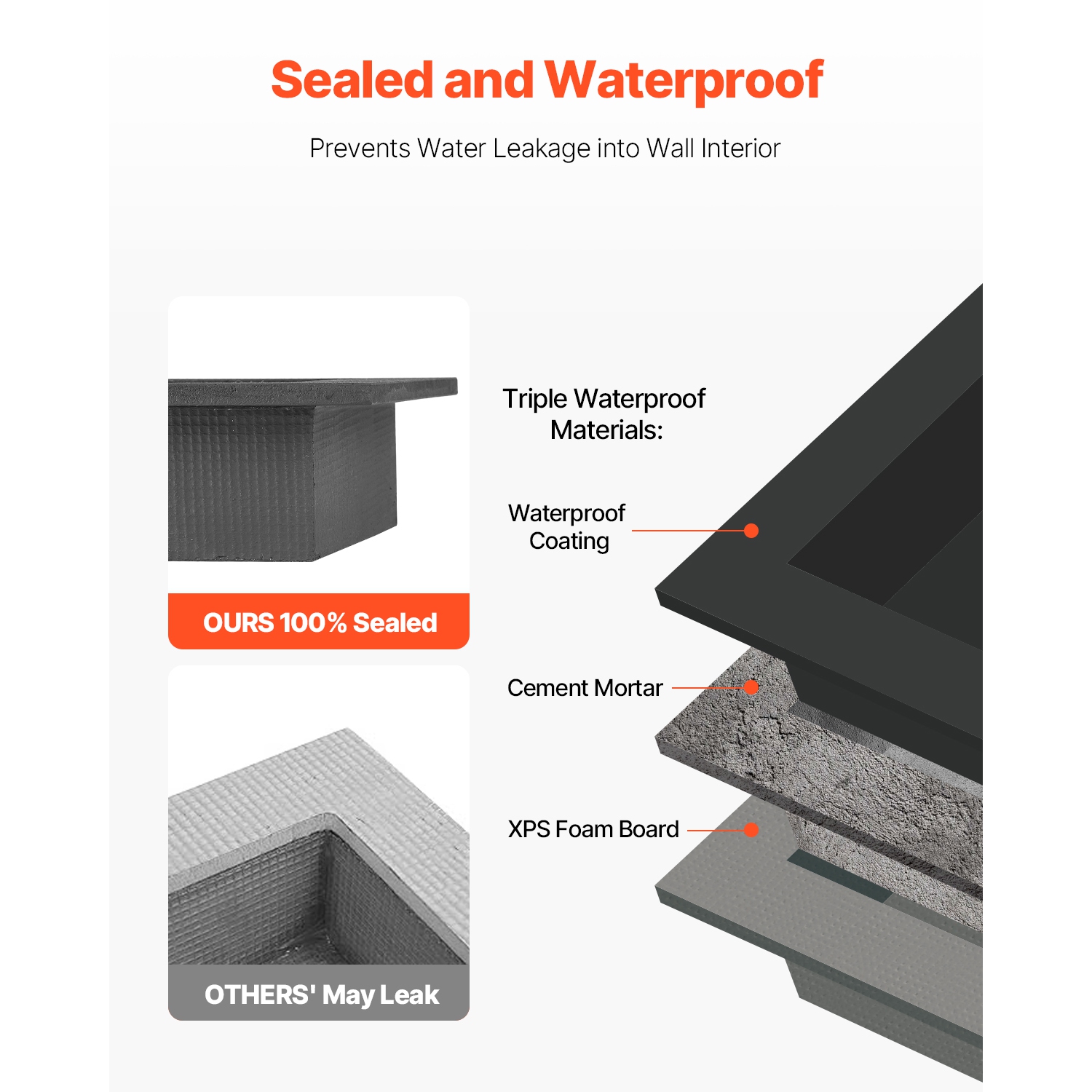 Sealed and Waterproof

Prevents Water Leakage into Wall Interior

OURS 100% Sealed

OTHERS' May Leak

Triple Waterproof Materials:

Waterproof Coating

Cement Mortar

XPS Foam Board