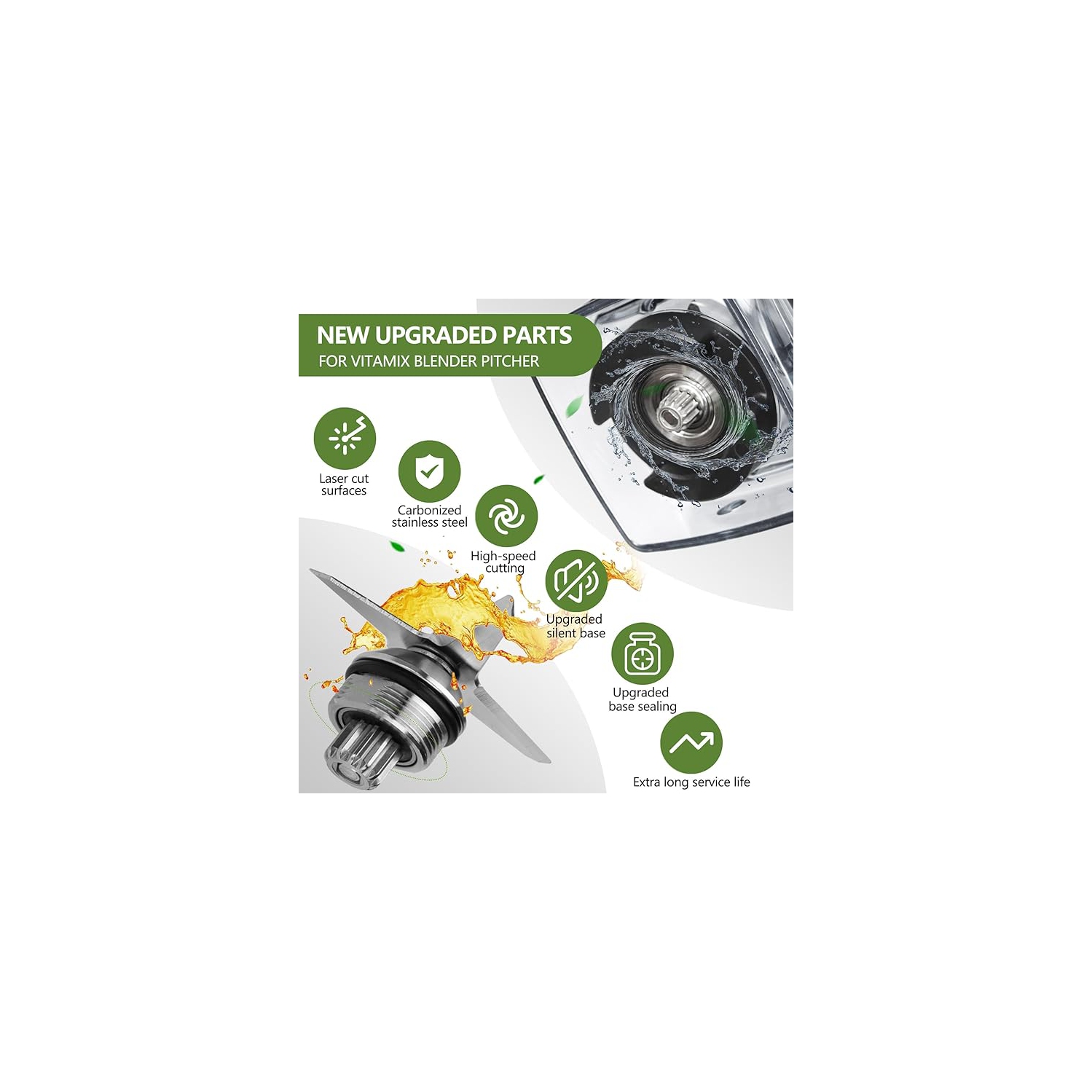 NEW UPGRADED PARTS
FOR VITAMIX BLENDER PITCHER

Laser cut surfaces

Carbonized stainless steel

High-speed cutting

Upgraded silent base

Upgraded base sealing

Extra long service life