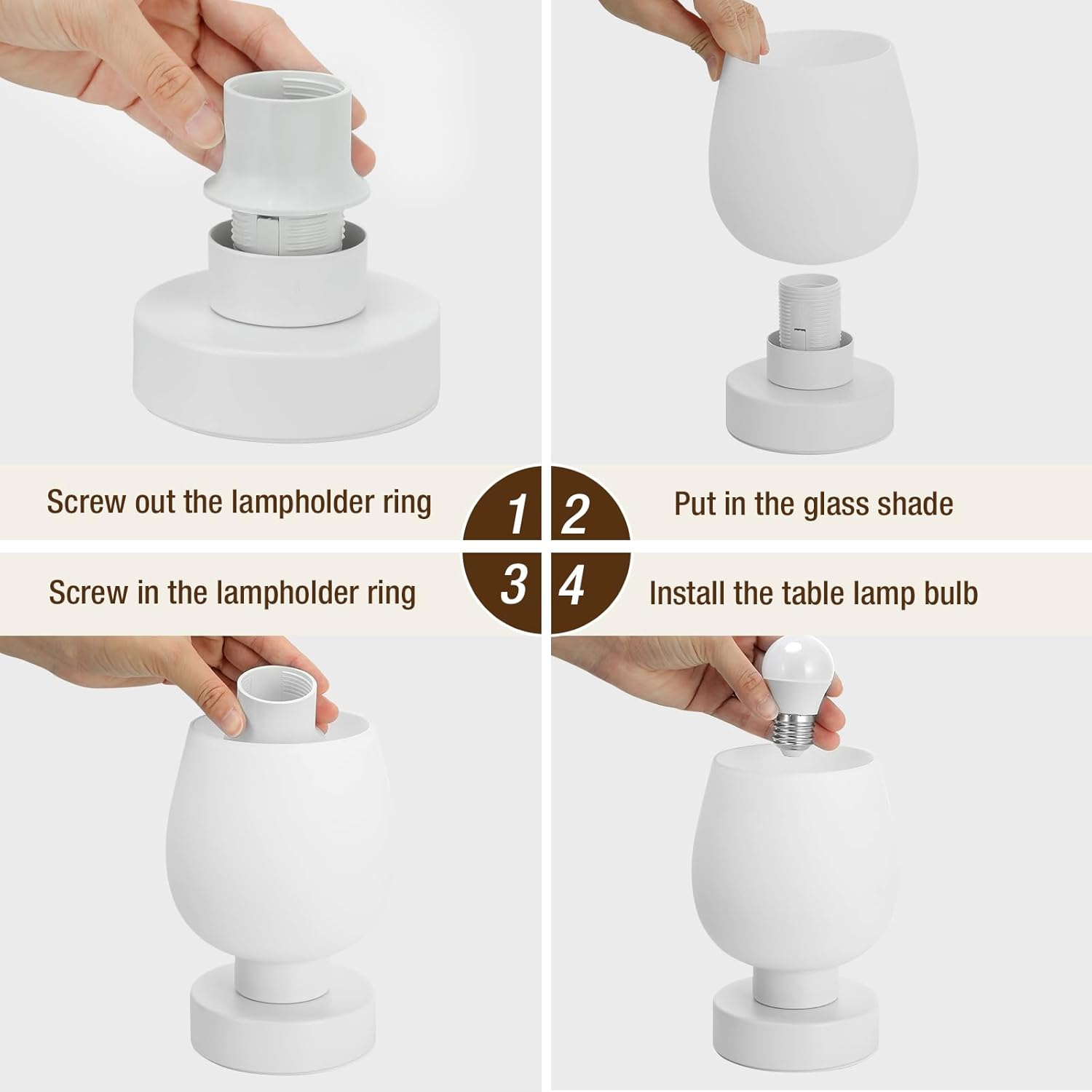 Screw out the lampholder ring

1

2

Put in the glass shade

Screw in the lampholder ring

3

4

Install the table lamp bulb