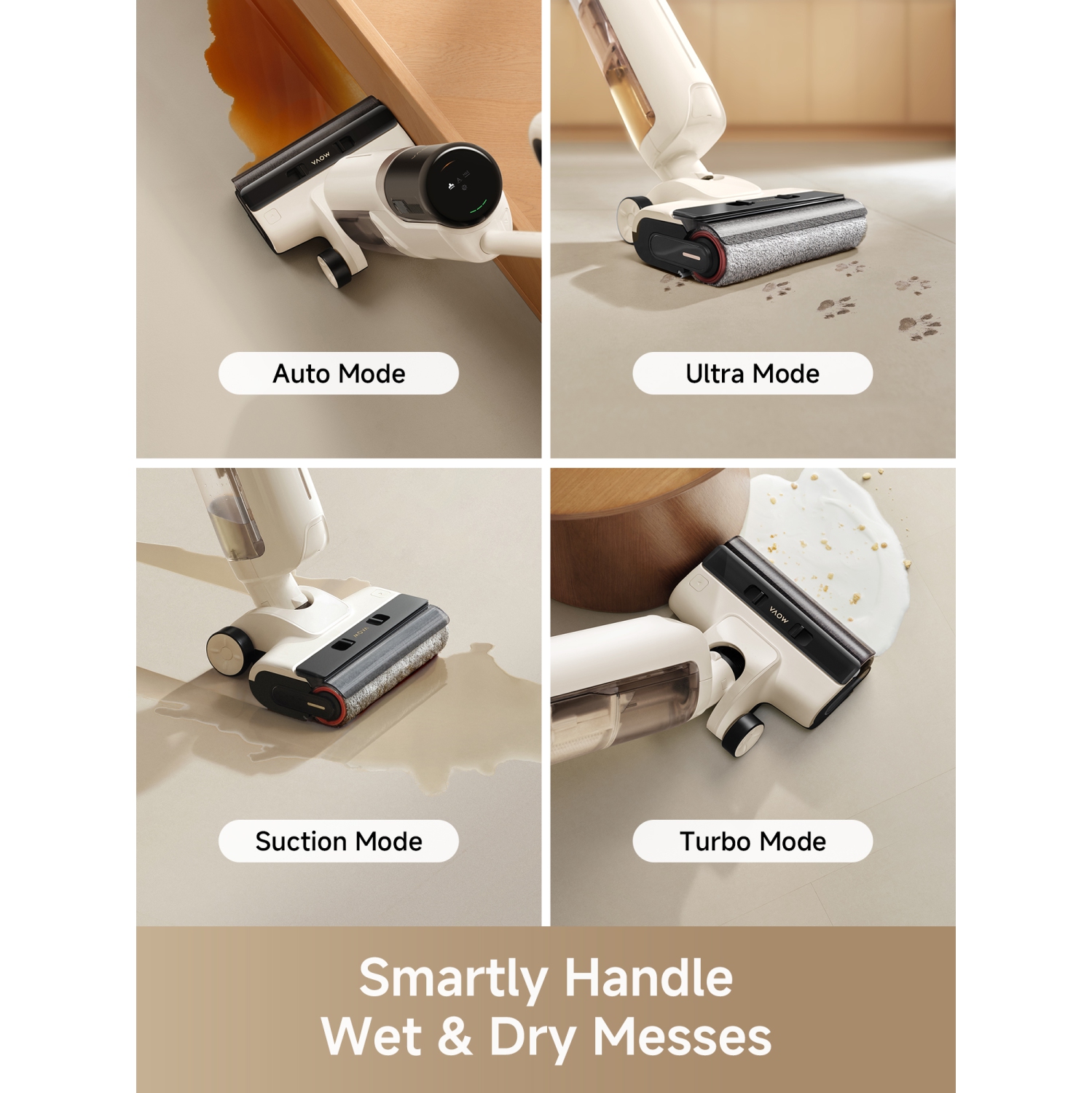 MOVA

Auto Mode

Ultra Mode

MOVA

Suction Mode

MOVA

Turbo Mode

Smartly Handle
Wet & Dry Messes