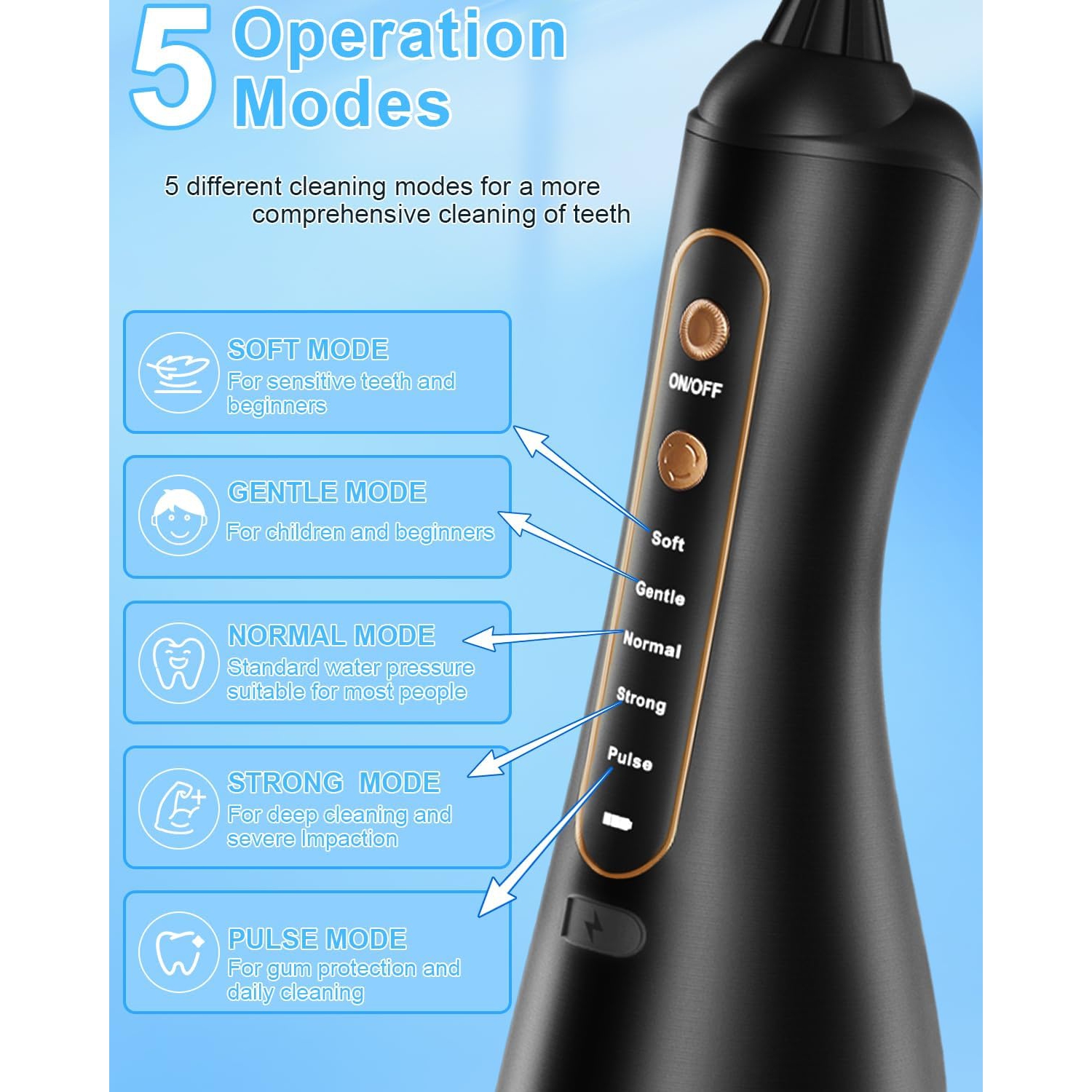 5 Operation Modes

5 different cleaning modes for a more comprehensive cleaning of teeth

SOFT MODE
For sensitive teeth and beginners

GENTLE MODE
For children and beginners

NORMAL MODE
Standard water pressure suitable for most people

STRONG MODE
For deep cleaning and severe Impaction

PULSE MODE
For gum protection and daily cleaning

ON/OFF
Soft
Gentle
Normal
Strong
Pulse