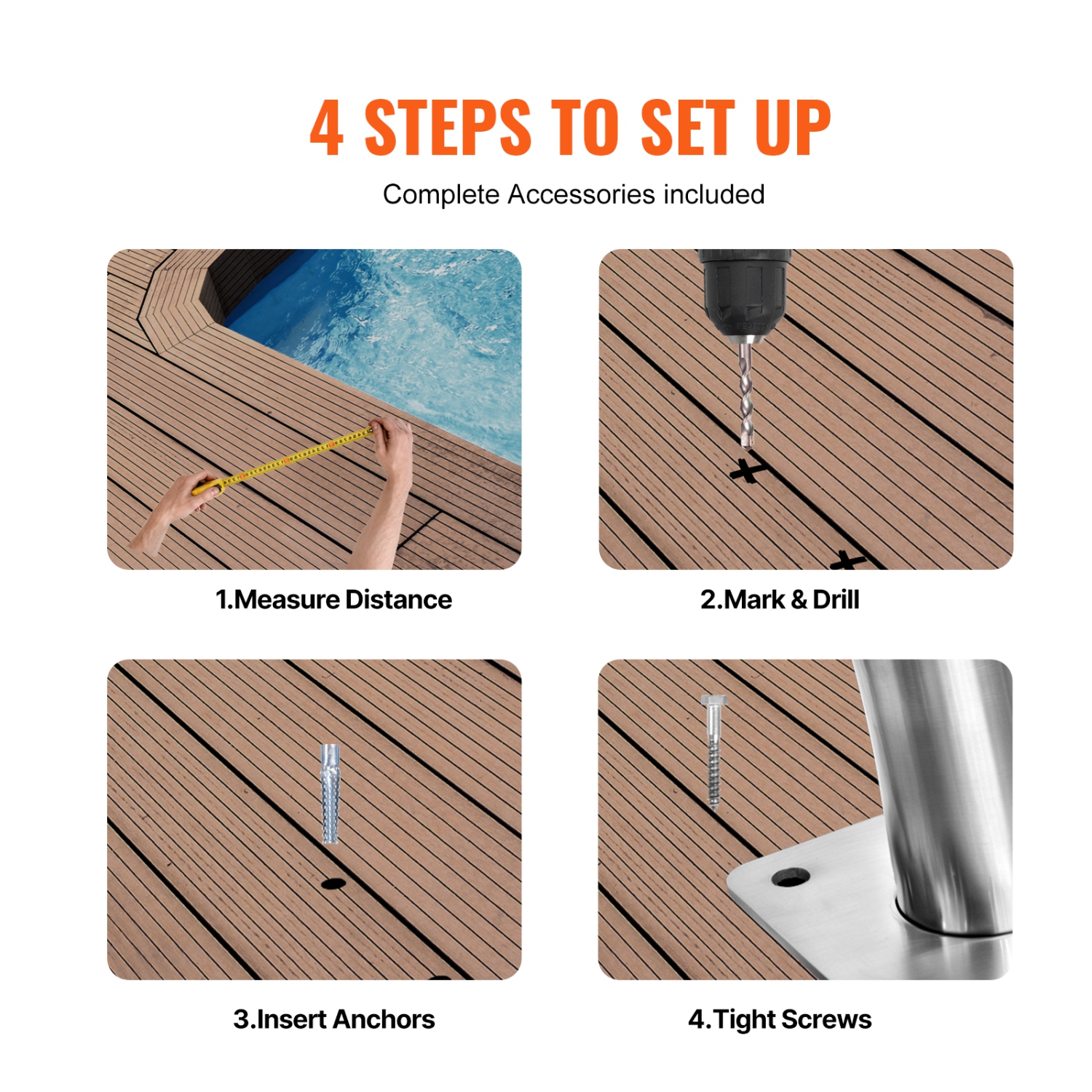 4 STEPS TO SET UP

Complete Accessories included

1.Measure Distance

2.Mark & Drill

3.Insert Anchors

4.Tight Screws