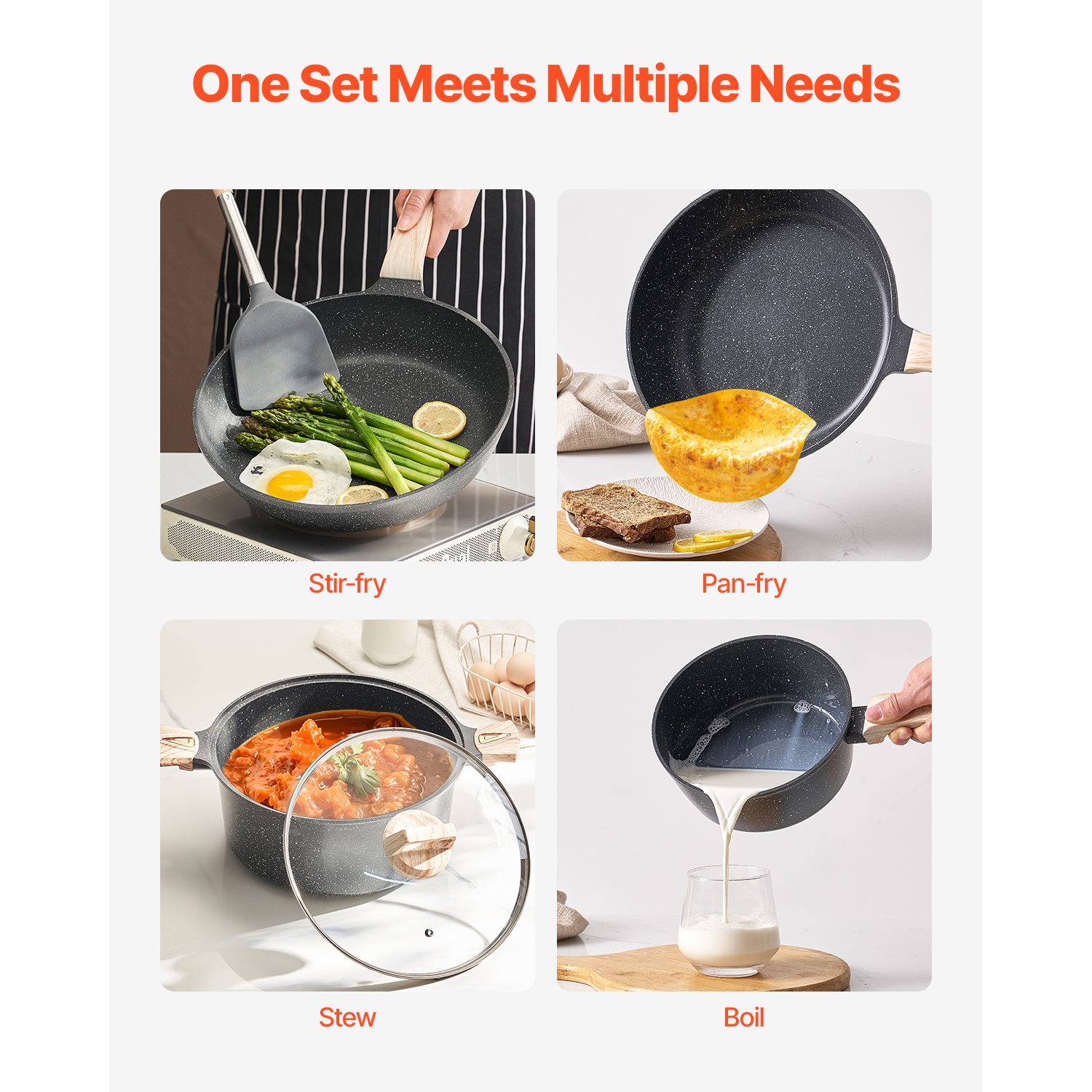 One Set Meets Multiple Needs

Stir-fry

Pan-fry

Stew

Boil