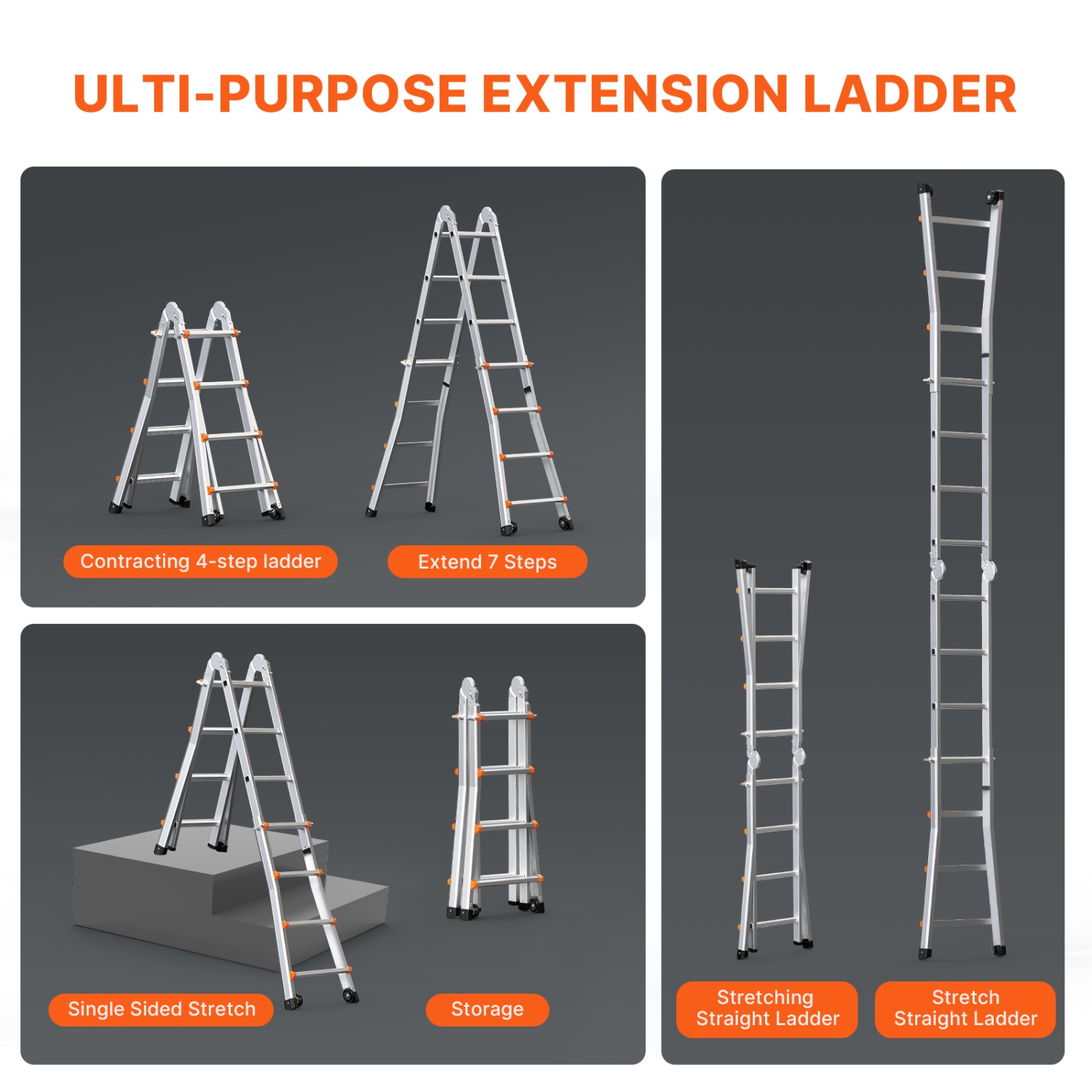 ULTI-PURPOSE EXTENSION LADDER

Contracting 4-step ladder

Extend 7 Steps

Single Sided Stretch

Storage

Stretching Straight Ladder

Stretch Straight Ladder