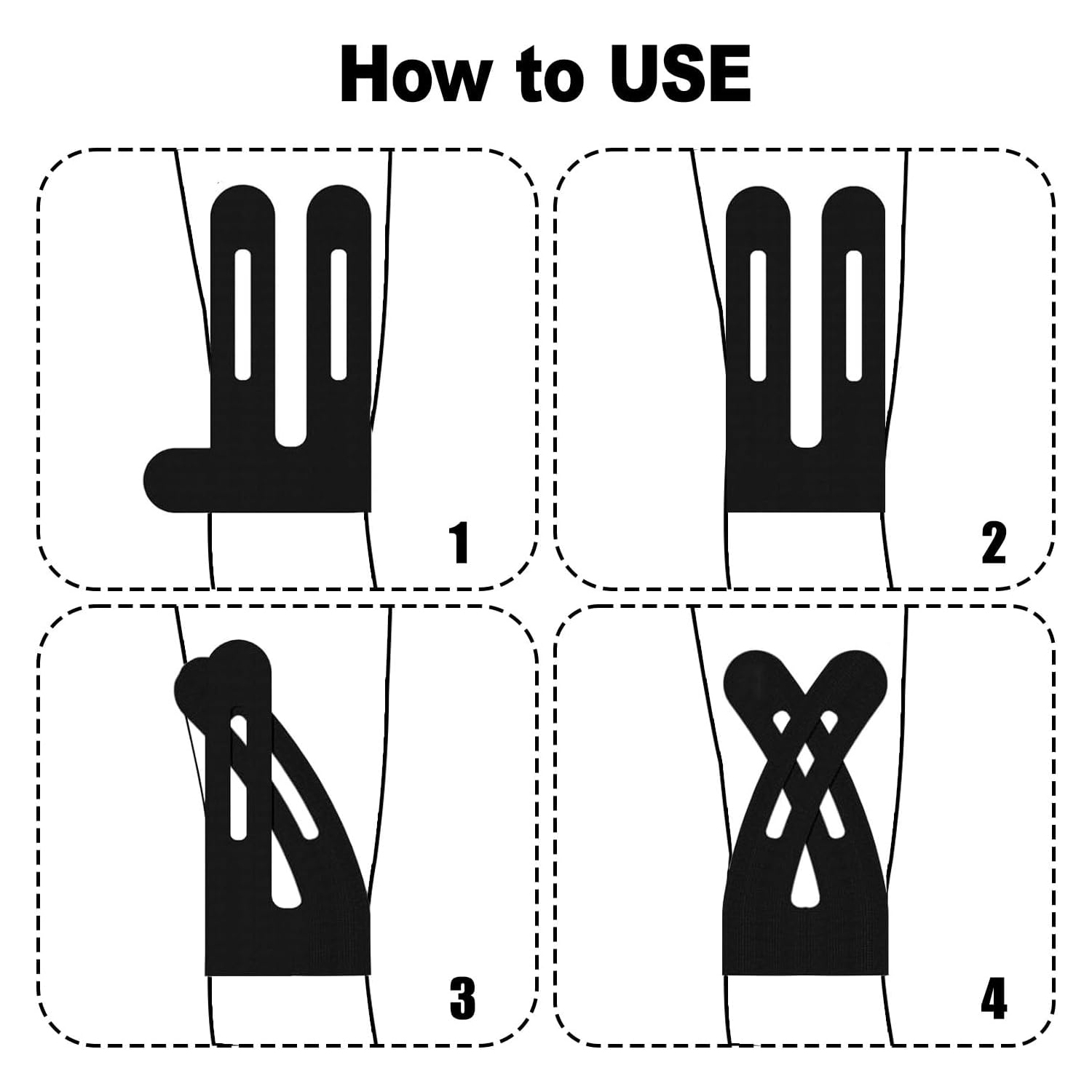 How to USE

1

2

3

4