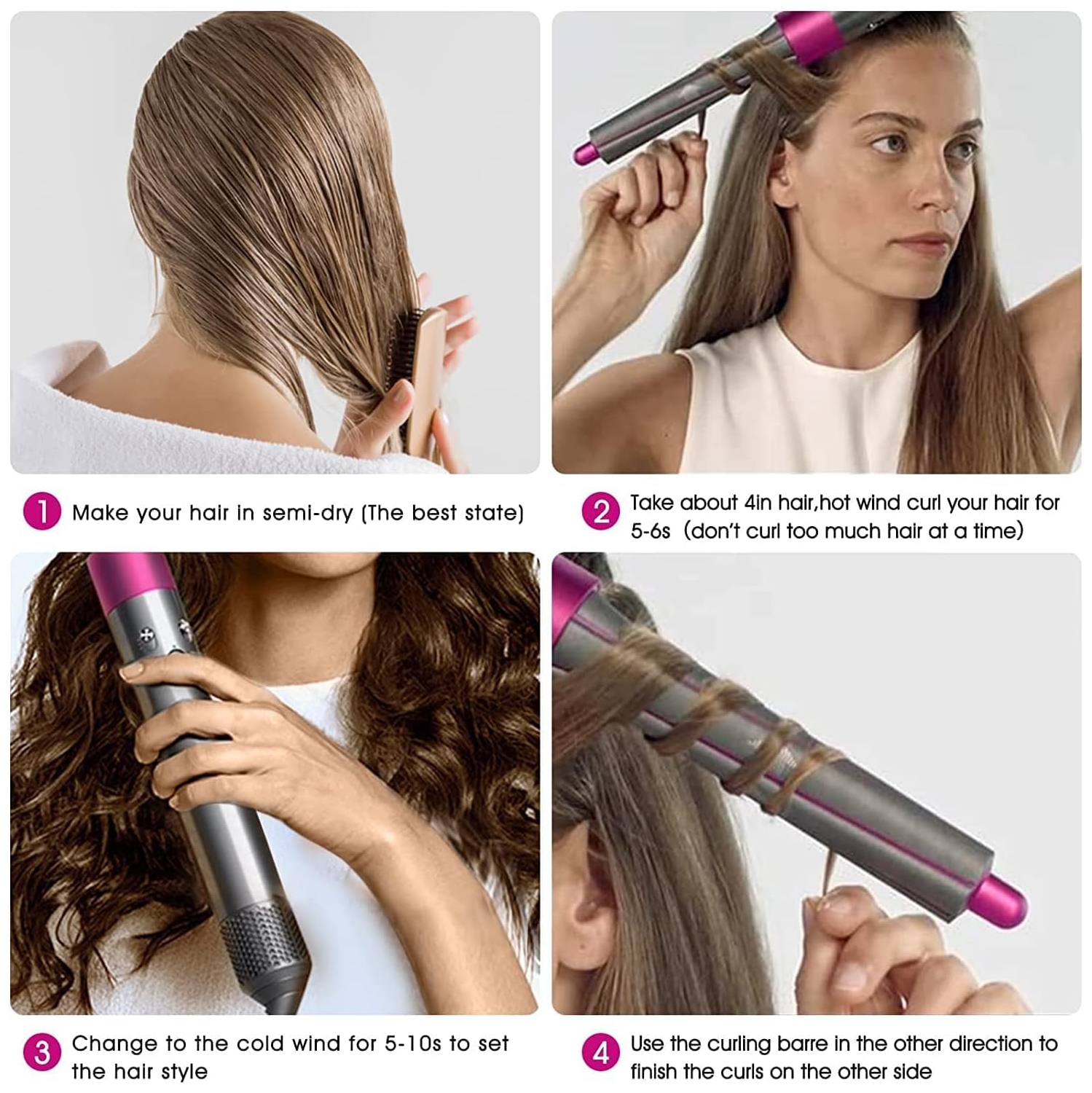 1 Make your hair in semi-dry (The best state)

2 Take about 4in hair,hot wind curl your hair for 5-6s (don't curl too much hair at a time)

3 Change to the cold wind for 5-10s to set the hair style

4 Use the curling barre in the other direction to finish the curls on the other side