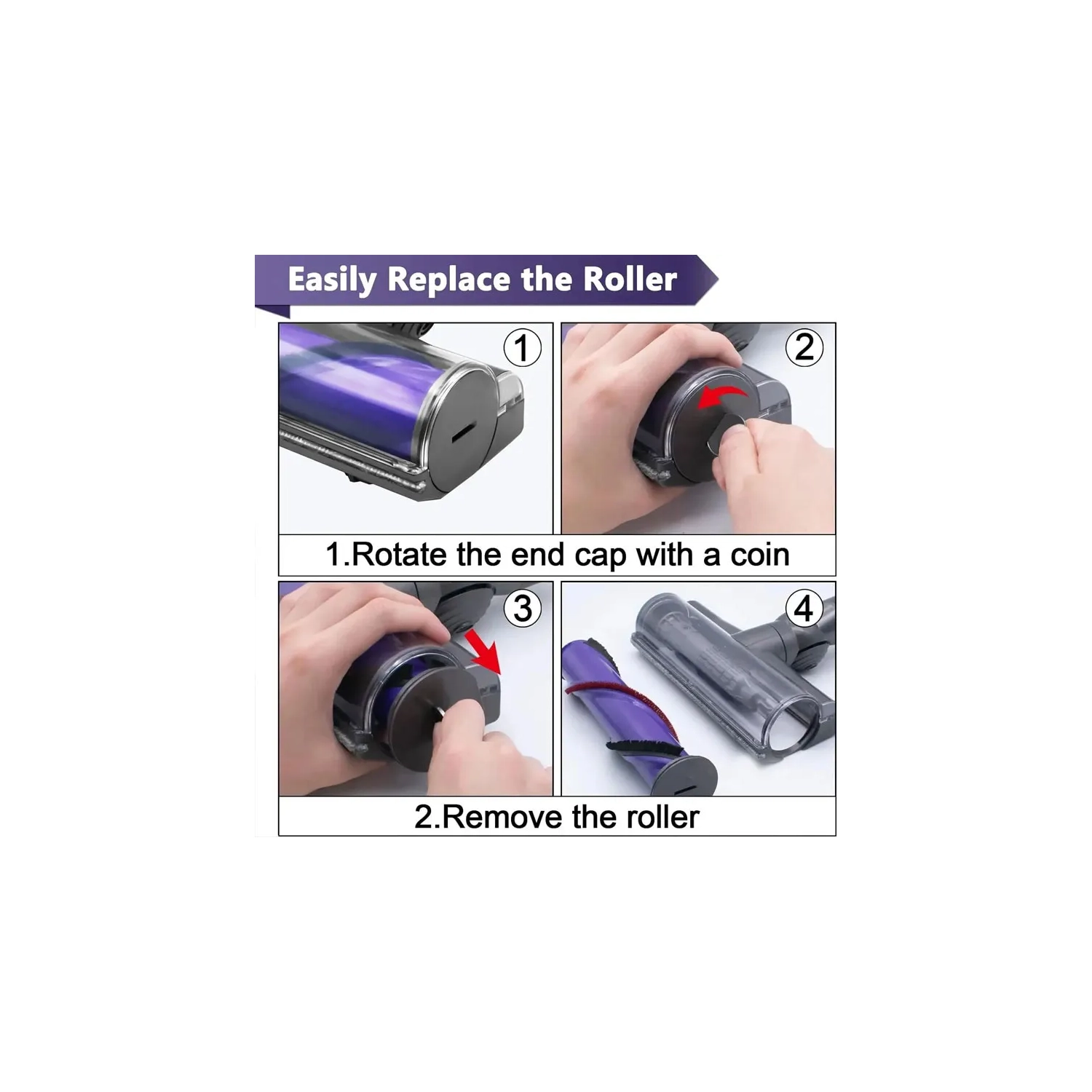 Easily Replace the Roller

1

2

1.Rotate the end cap with a coin

3

4

2.Remove the roller