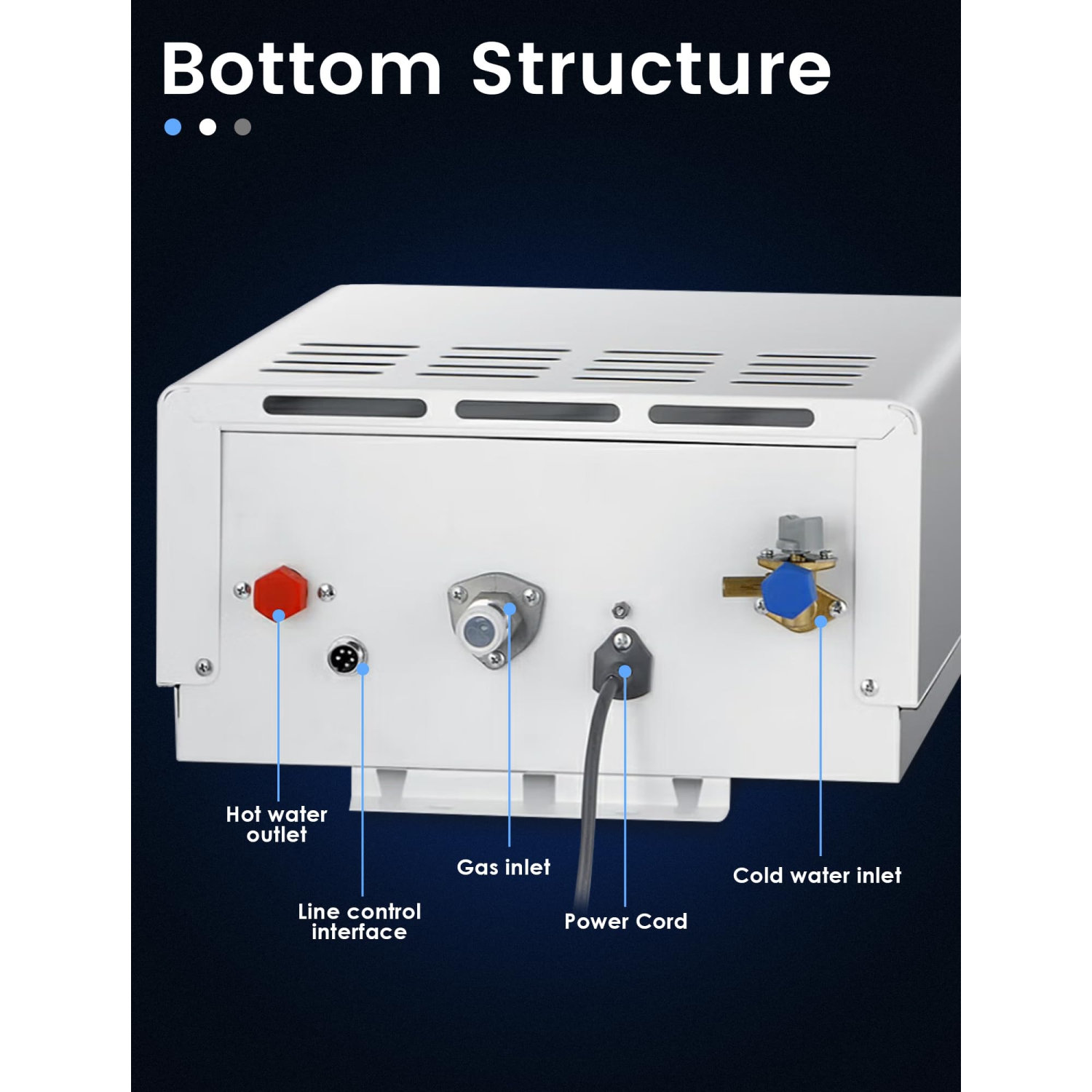 Bottom Structure

Hot water outlet

Line control interface

Gas inlet

Power Cord

Cold water inlet