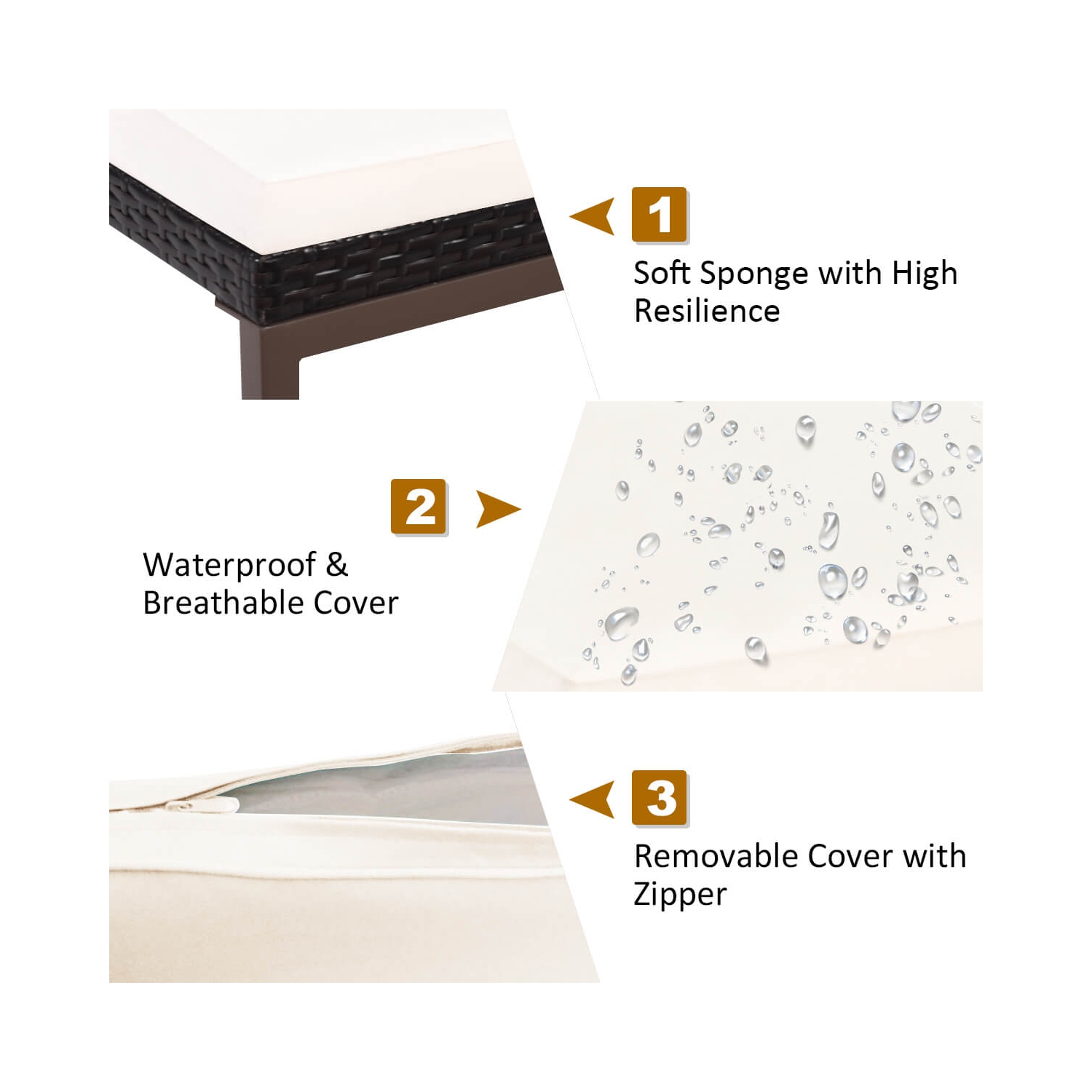 1

Soft Sponge with High Resilience

2

Waterproof & Breathable Cover

3

Removable Cover with Zipper