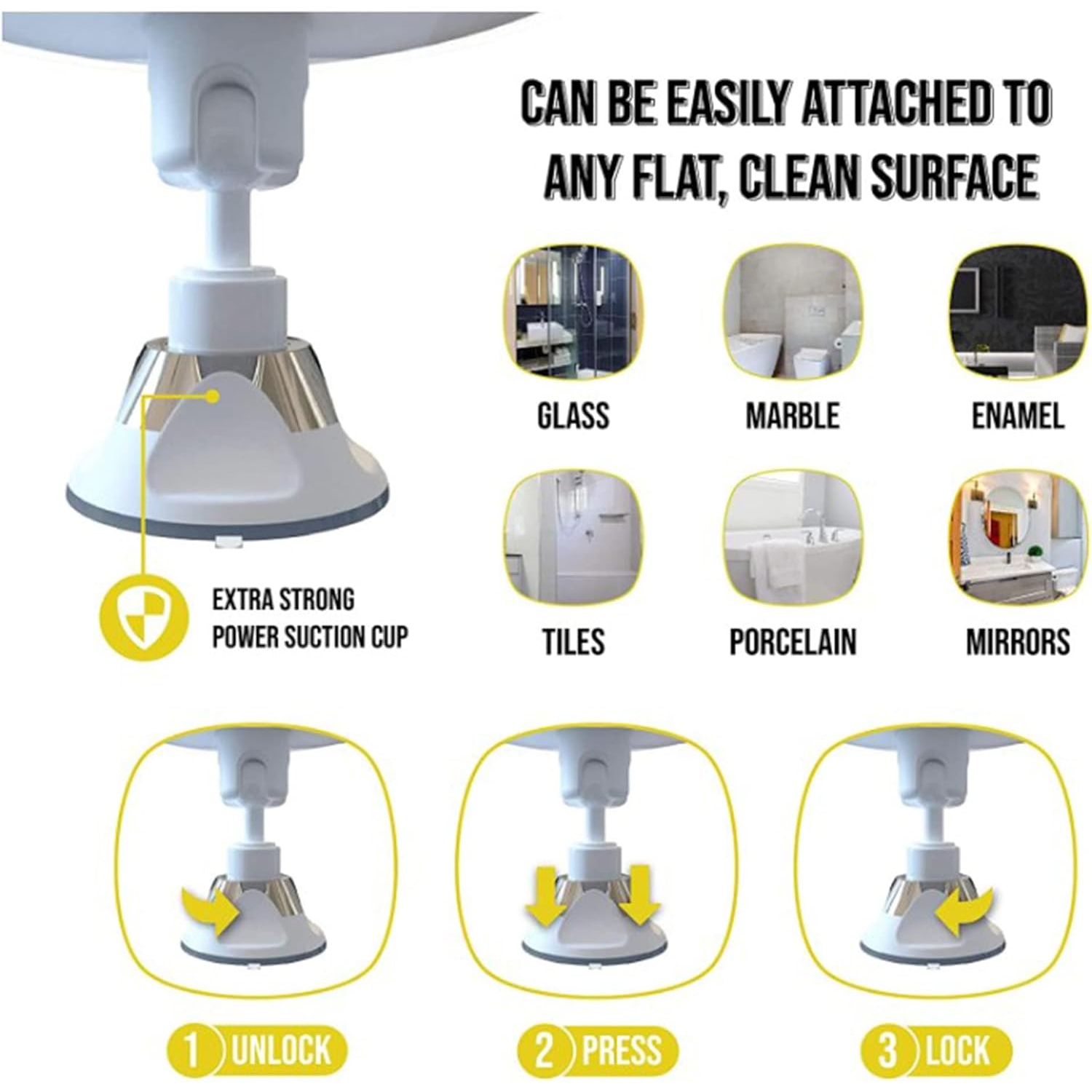 CAN BE EASILY ATTACHED TO ANY FLAT, CLEAN SURFACE

GLASS

MARBLE

ENAMEL

TILES

PORCELAIN

MIRRORS

EXTRA STRONG POWER SUCTION CUP

1 UNLOCK

2 PRESS

3 LOCK