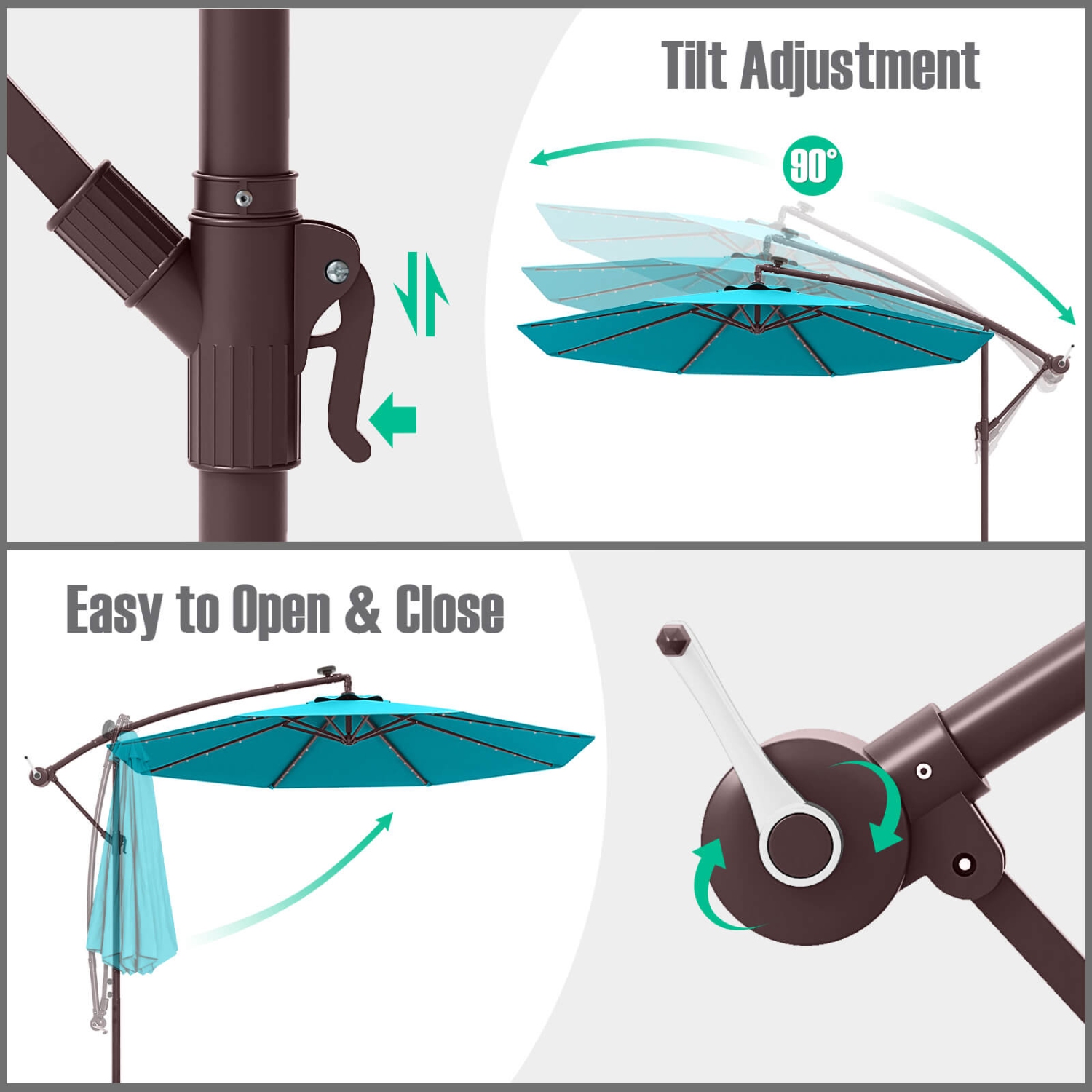 Tilt Adjustment

90°

Easy to Open & Close