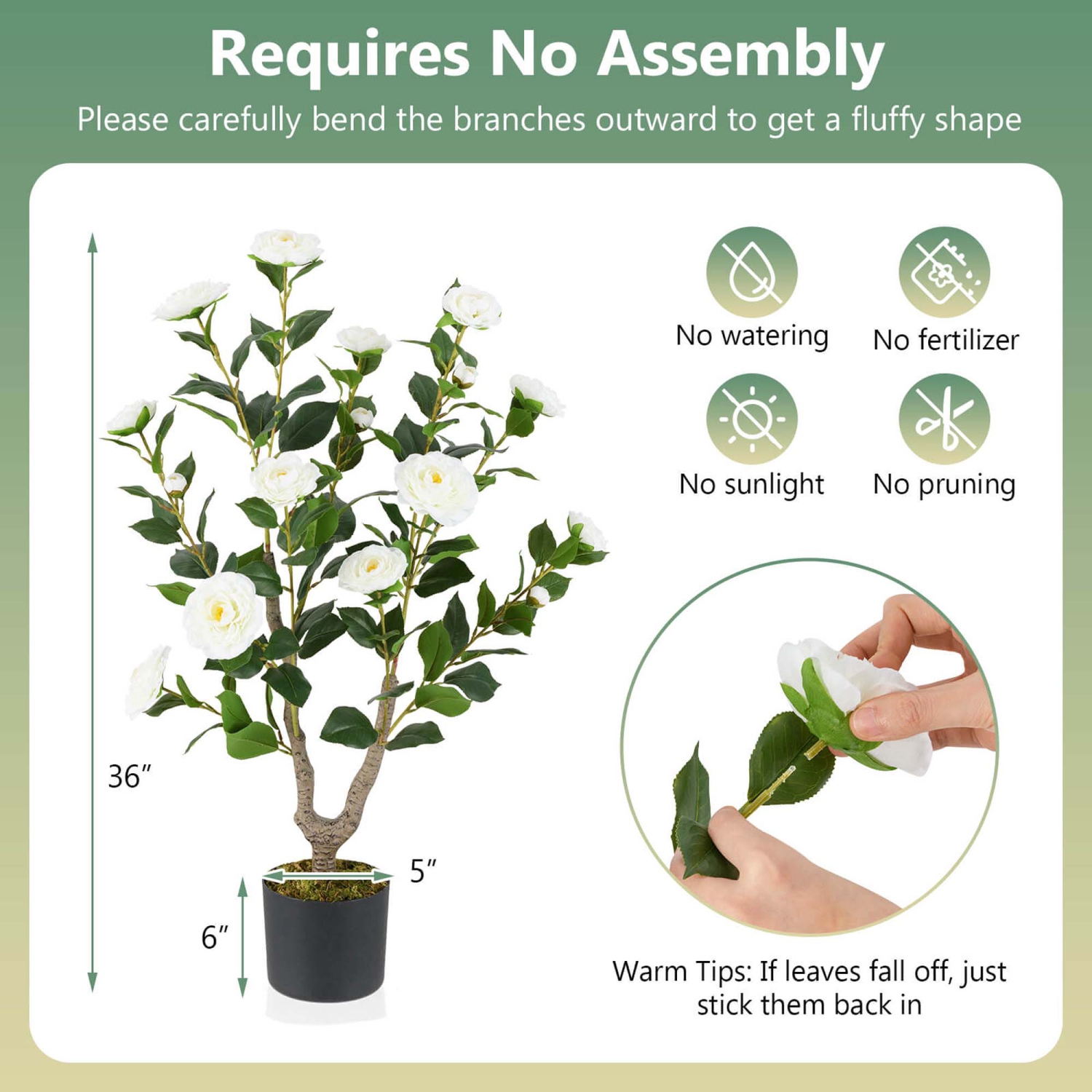 Requires No Assembly

Please carefully bend the branches outward to get a fluffy shape

36″

5″

6″

No watering

No fertilizer

No sunlight

No pruning

Warm Tips: If leaves fall off, just stick them back in