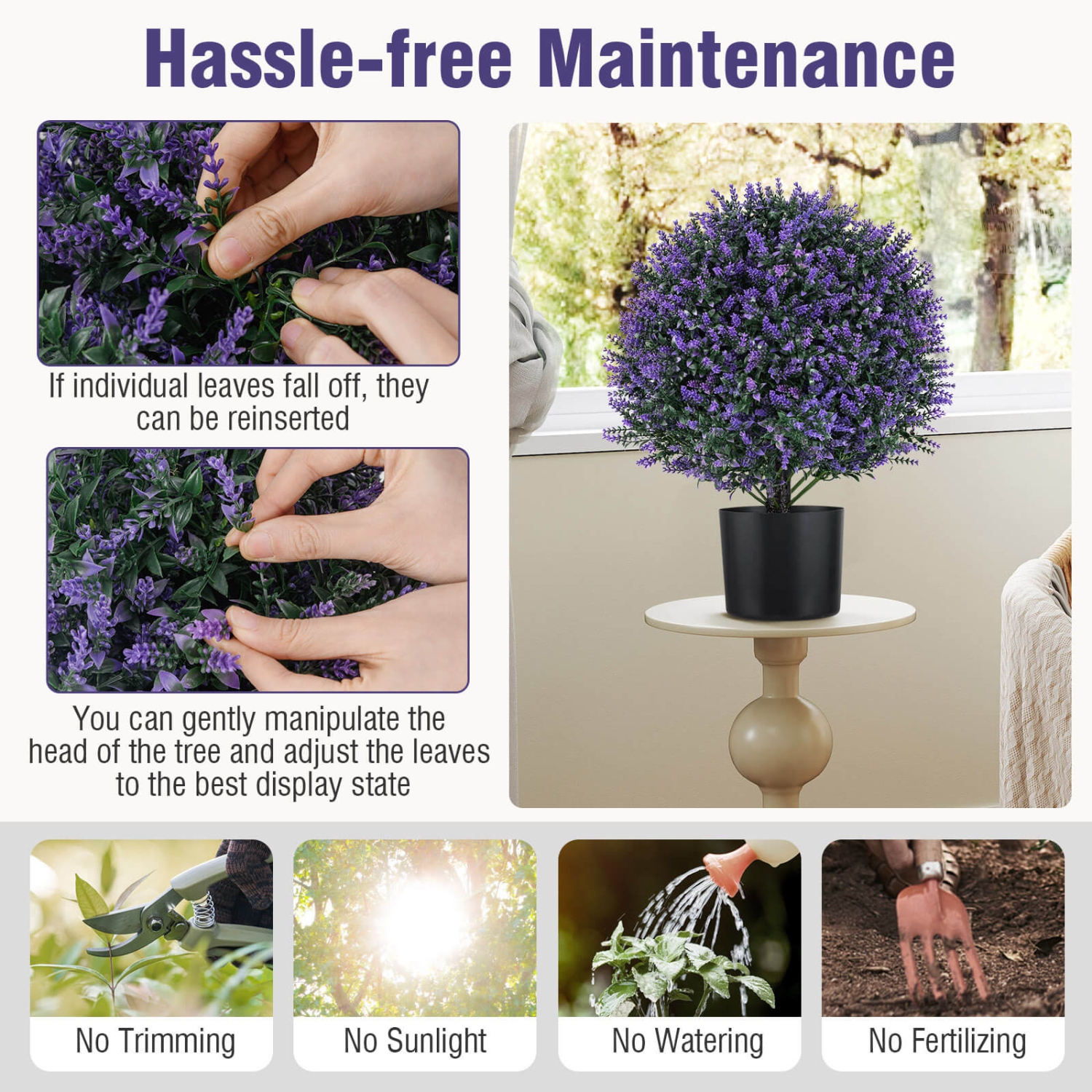 Hassle-free Maintenance

If individual leaves fall off, they can be reinserted

You can gently manipulate the head of the tree and adjust the leaves to the best display state

No Trimming

No Sunlight

No Watering

No Fertilizing