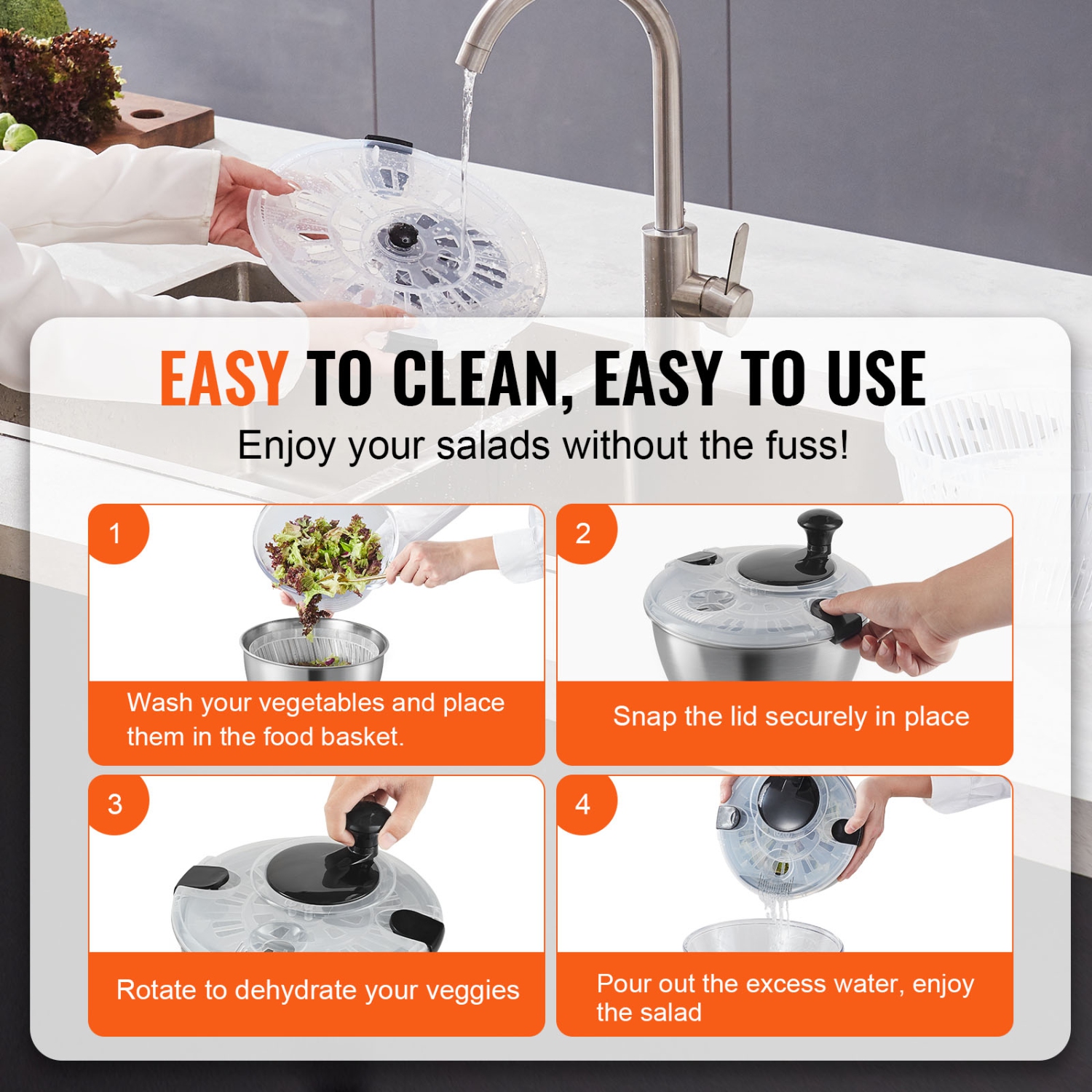 EASY TO CLEAN, EASY TO USE

Enjoy your salads without the fuss!

1

Wash your vegetables and place them in the food basket.

2

Snap the lid securely in place

3

Rotate to dehydrate your veggies

4

Pour out the excess water, enjoy the salad