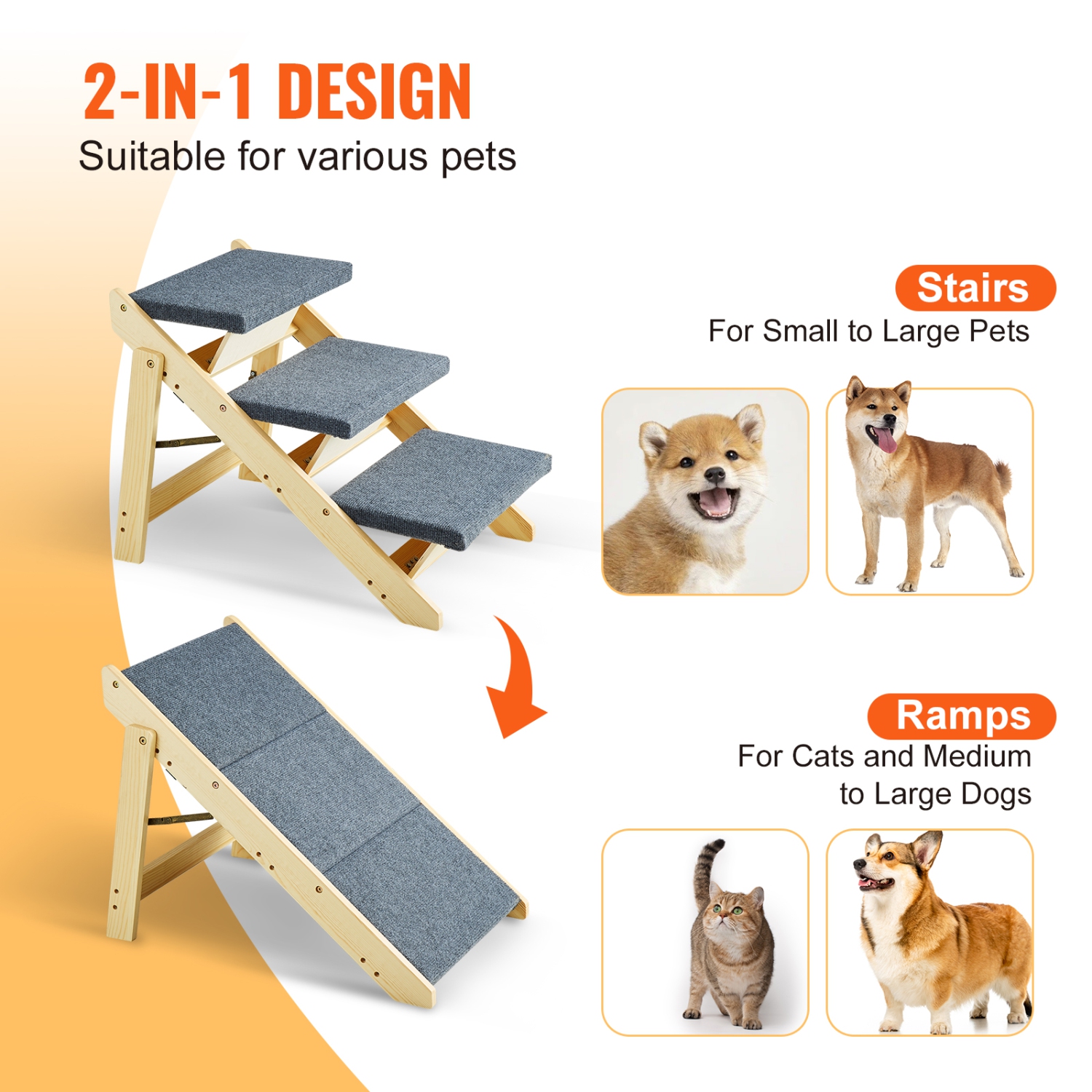 2-IN-1 DESIGN
Suitable for various pets

Stairs
For Small to Large Pets

Ramps
For Cats and Medium to Large Dogs