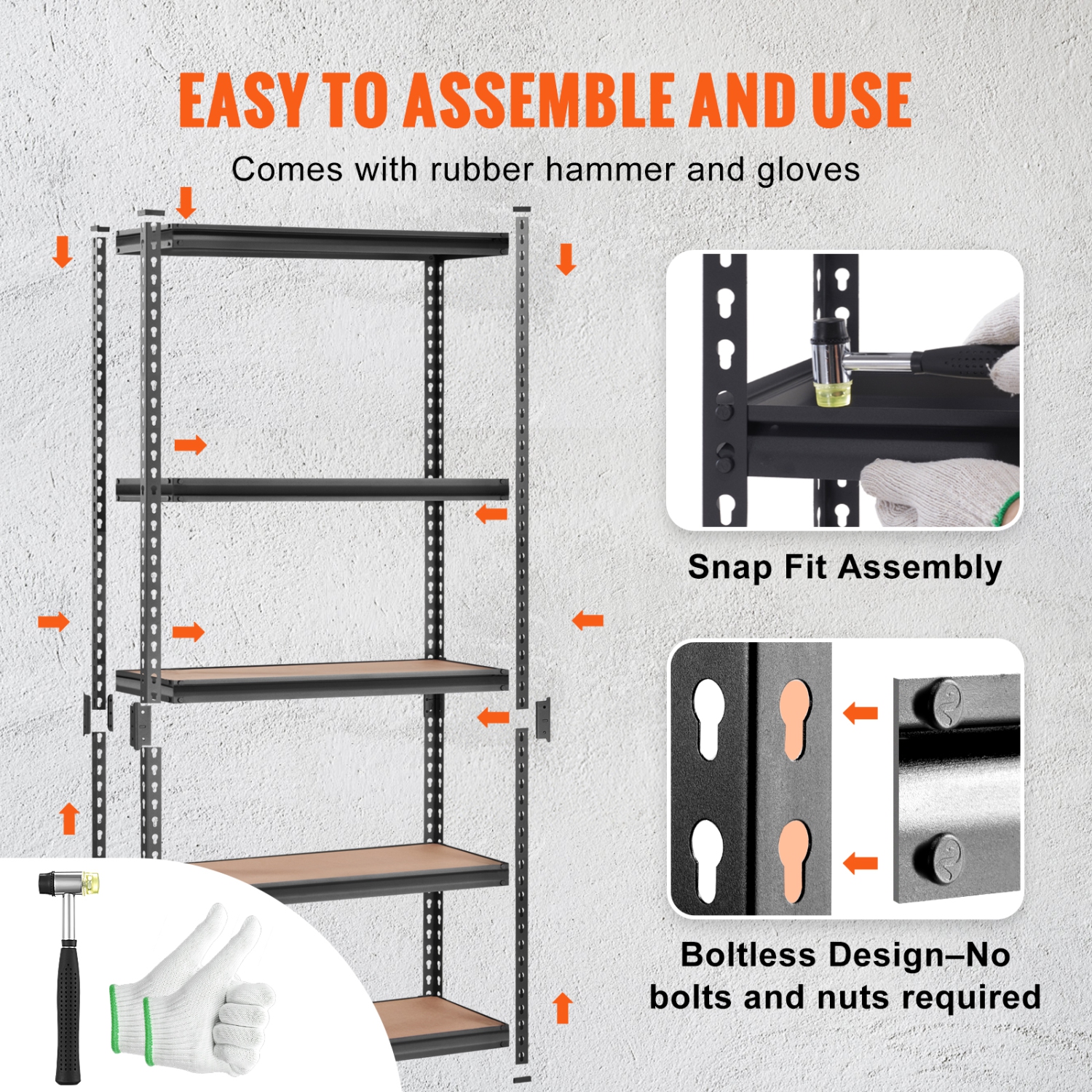 EASY TO ASSEMBLE AND USE

Comes with rubber hammer and gloves

Snap Fit Assembly

Boltless Design–No bolts and nuts required