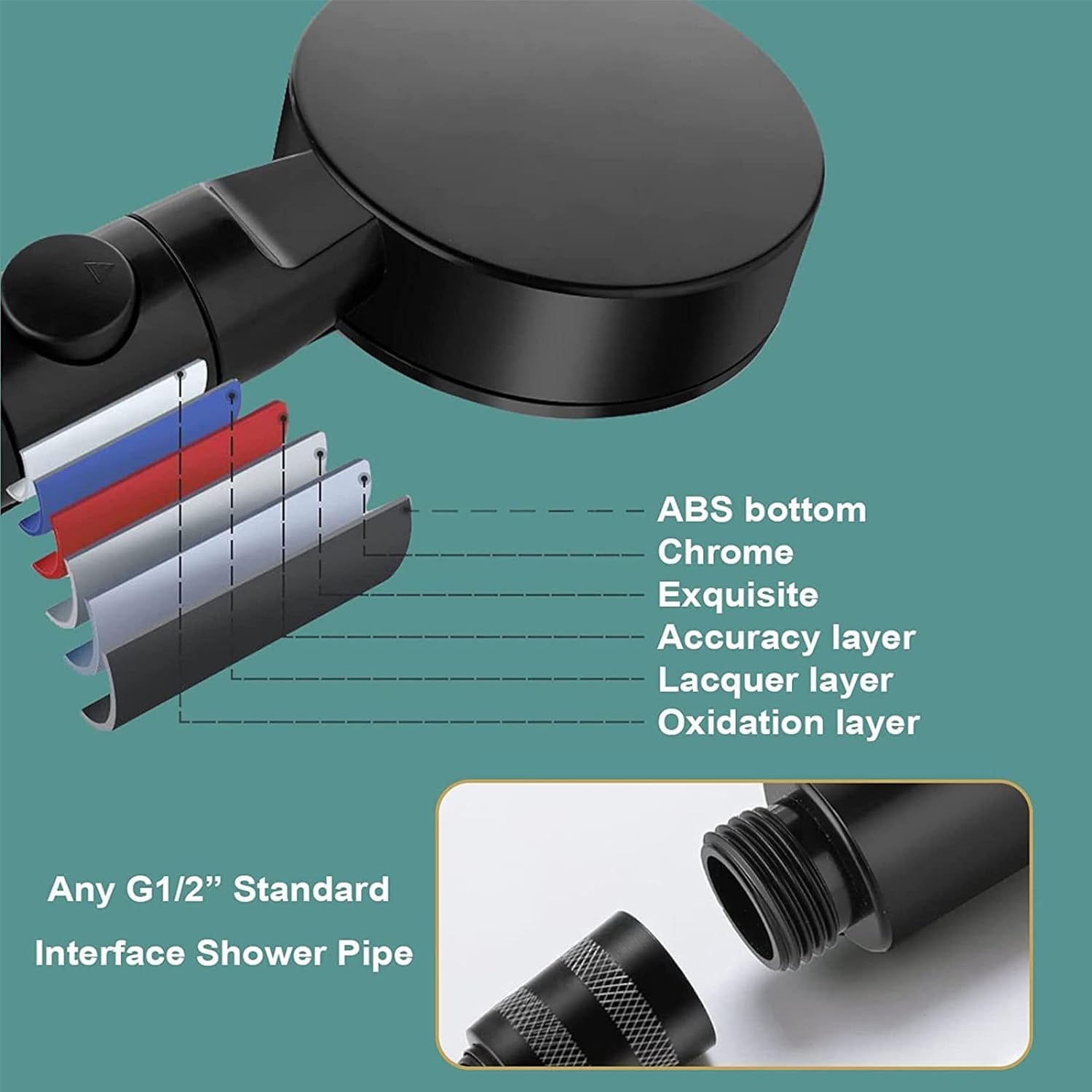 ABS bottom
Chrome
Exquisite
Accuracy layer
Lacquer layer
Oxidation layer

Any G1/2” Standard
Interface Shower Pipe