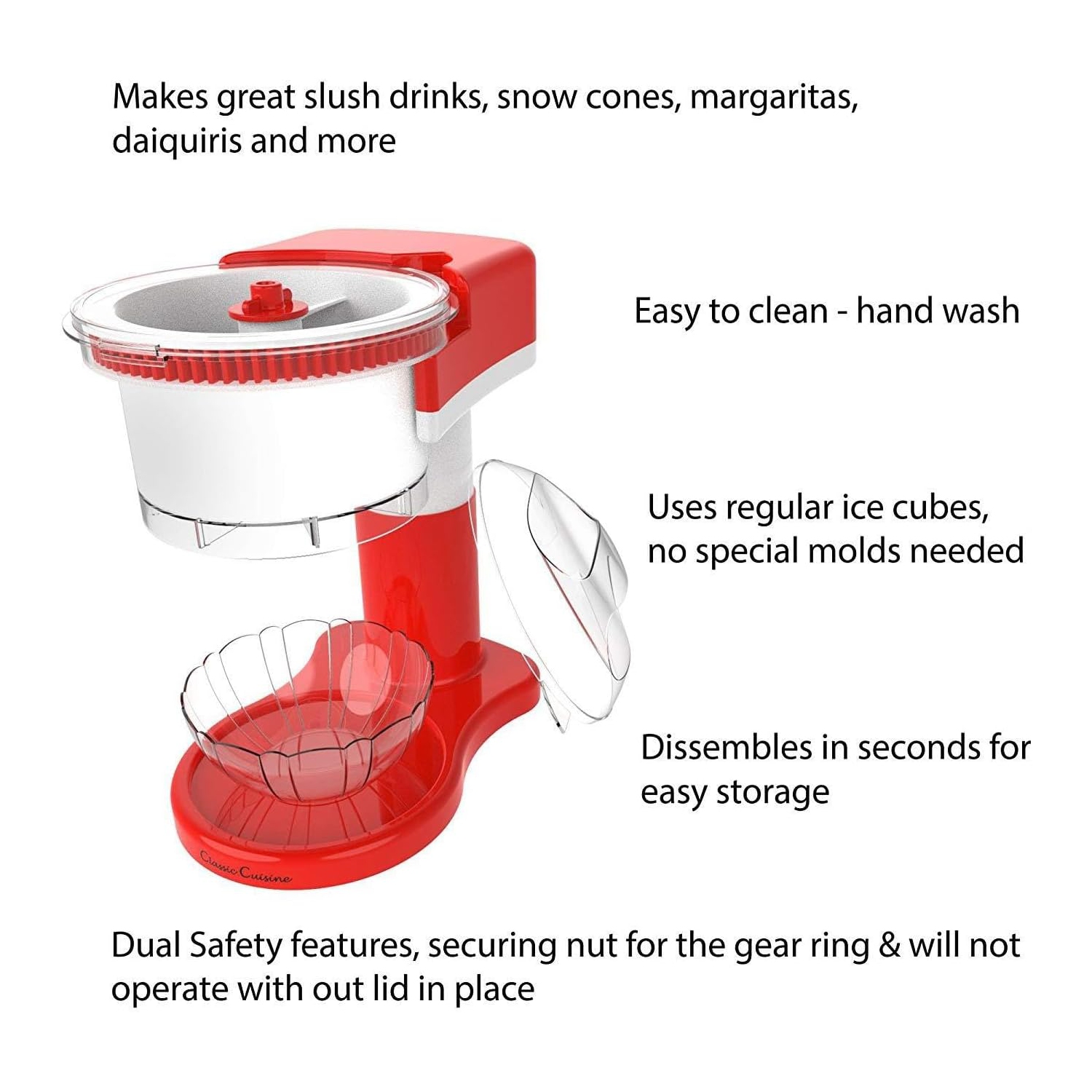 Makes great slush drinks, snow cones, margaritas, daiquiris and more

Easy to clean - hand wash

Uses regular ice cubes, no special molds needed

Dissembles in seconds for easy storage

Classic Cuisine

Dual Safety features, securing nut for the gear ring & will not operate with out lid in place