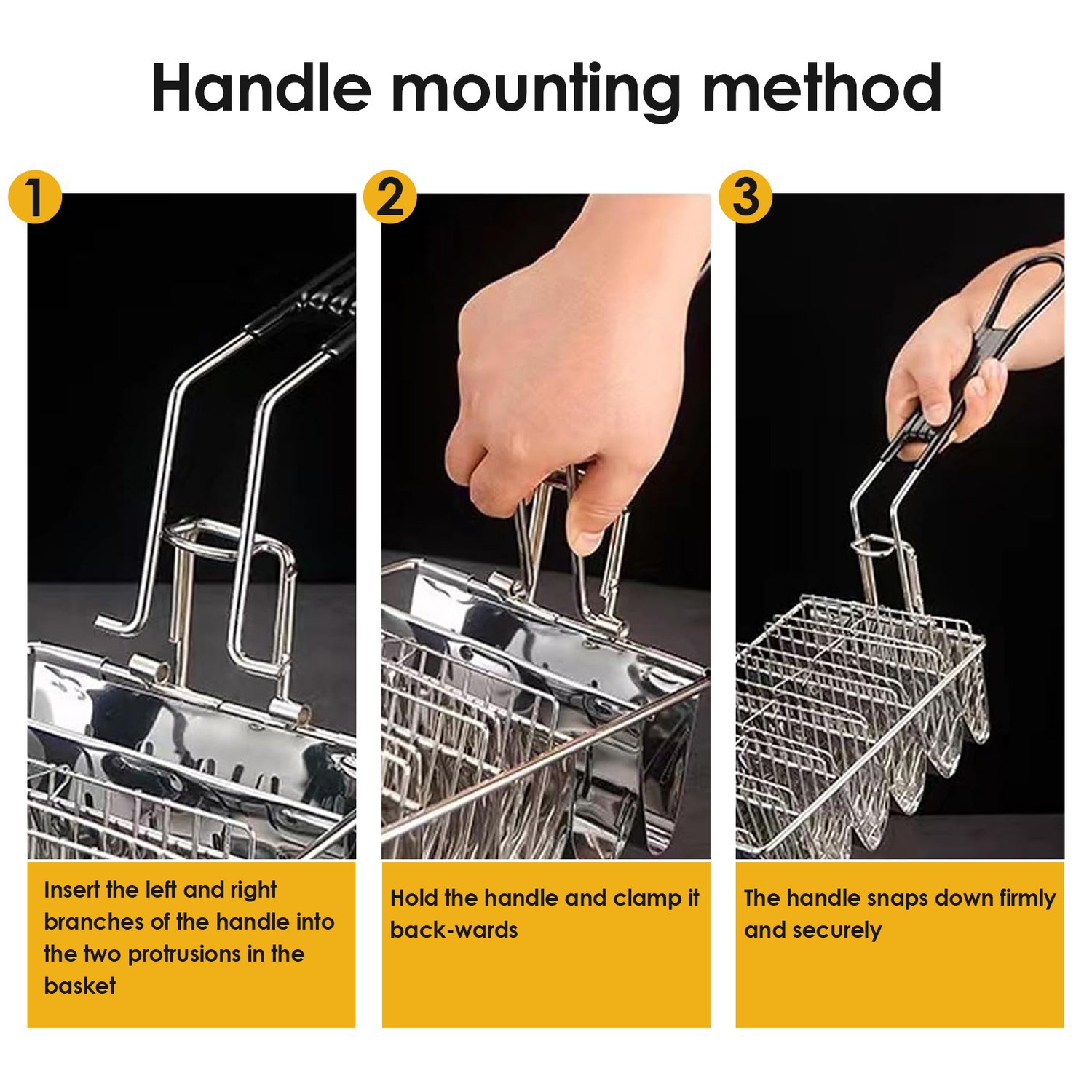 Handle mounting method

1

Insert the left and right branches of the handle into the two protrusions in the basket

2

Hold the handle and clamp it back-wards

3

The handle snaps down firmly and securely