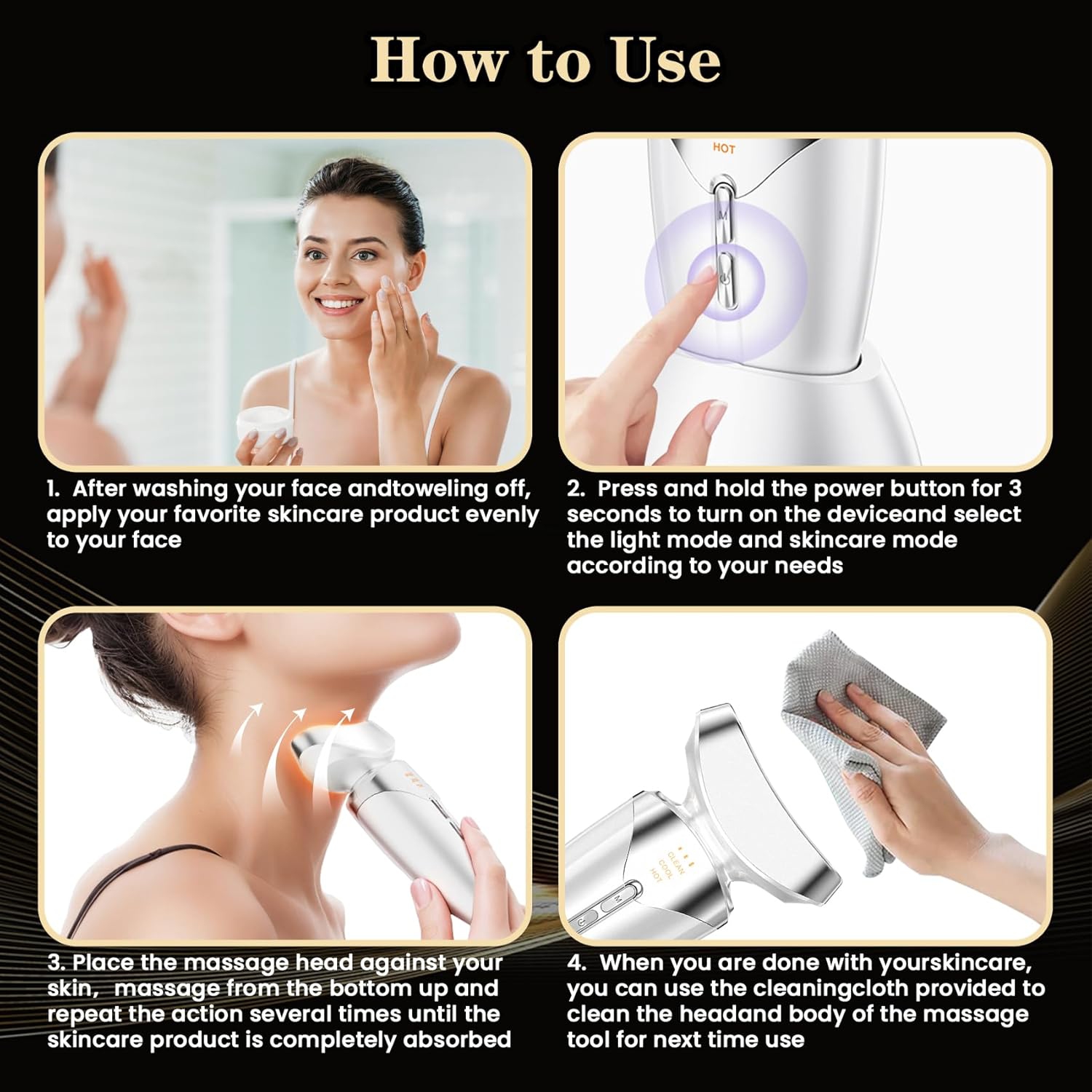 How to Use

HOT

M

1. After washing your face andtoweling off, apply your favorite skincare product evenly to your face

2. Press and hold the power button for 3 seconds to turn on the deviceand select the light mode and skincare mode according to your needs

CLEAN
COOL
HOT

M

3. Place the massage head against your skin, massage from the bottom up and repeat the action several times until the skincare product is completely absorbed

4. When you are done with yourskincare, you can use the cleaningcloth provided to clean the headand body of the massage tool for next time use