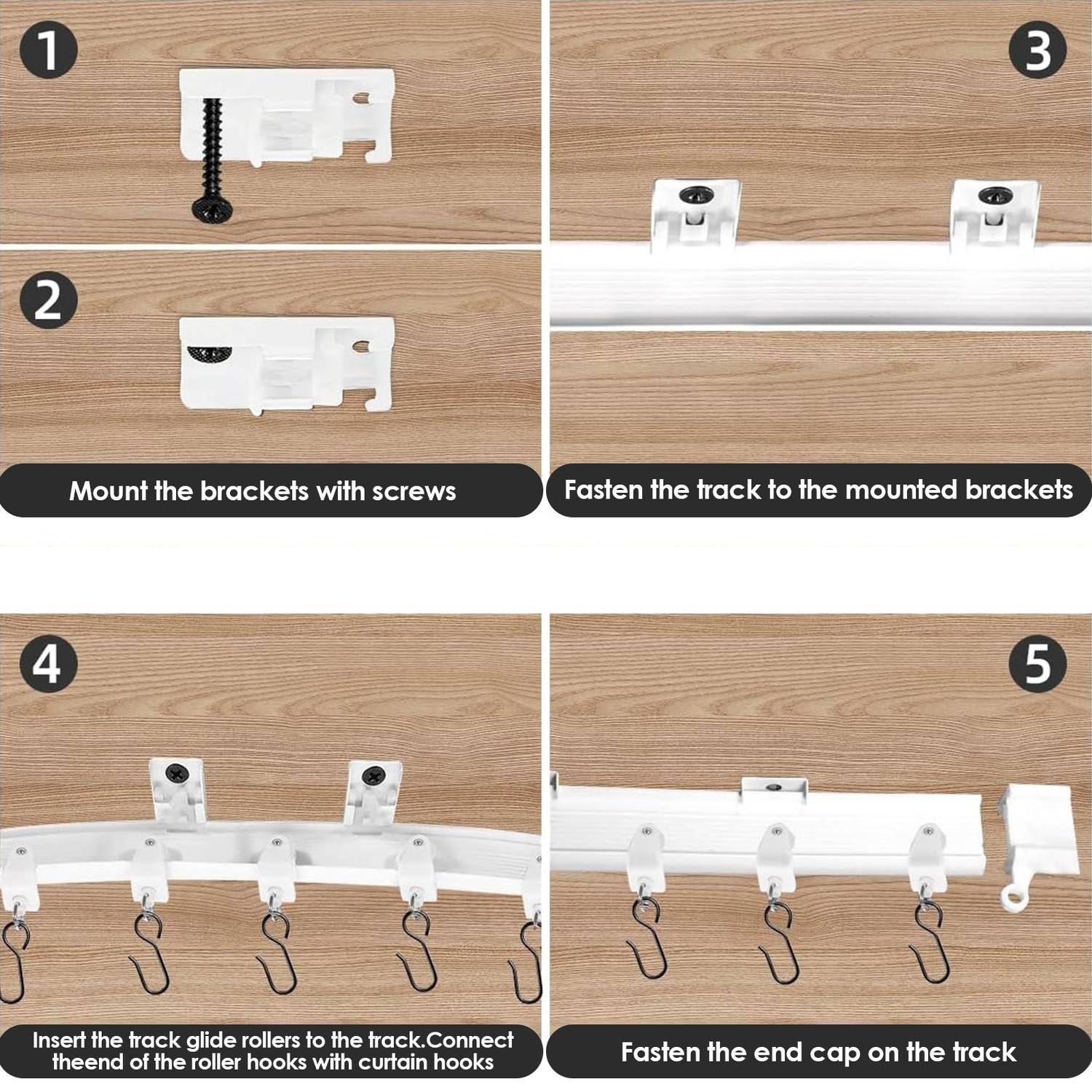 1

2

Mount the brackets with screws

3

Fasten the track to the mounted brackets

4

Insert the track glide rollers to the track.Connect theend of the roller hooks with curtain hooks

5

Fasten the end cap on the track