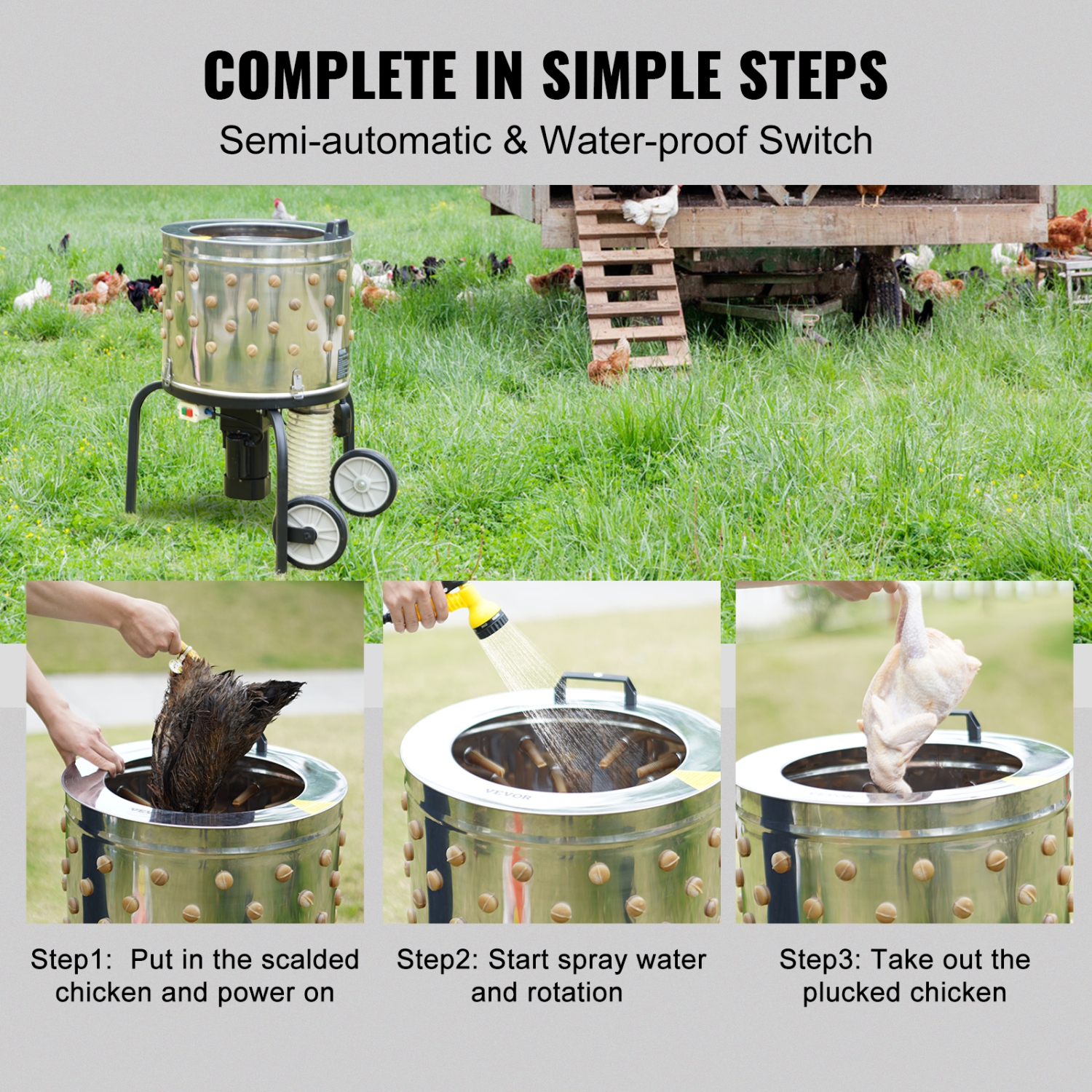 COMPLETE IN SIMPLE STEPS

Semi-automatic & Water-proof Switch

VEVOR

Step1: Put in the scalded chicken and power on

Step2: Start spray water and rotation

Step3: Take out the plucked chicken