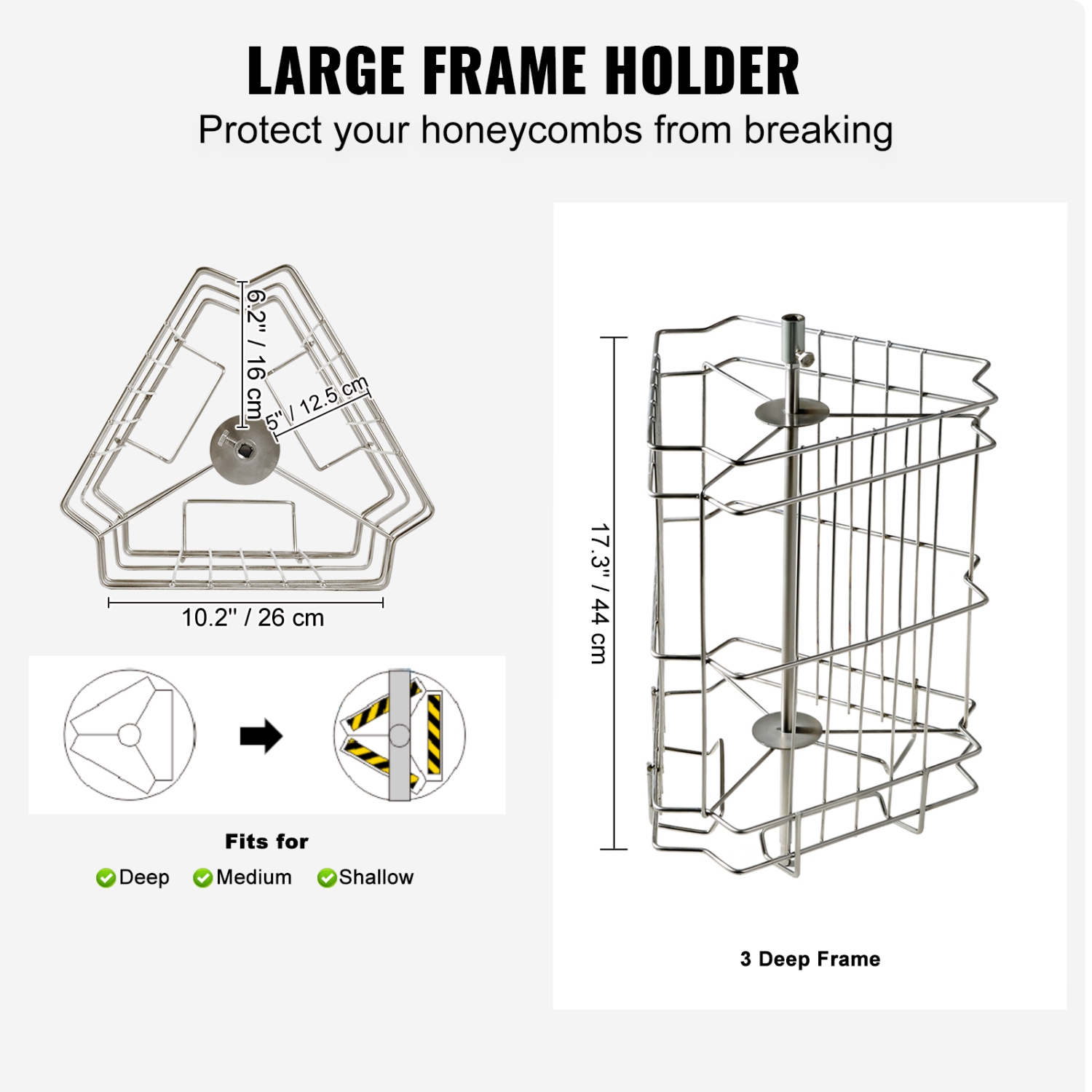 LARGE FRAME HOLDER

Protect your honeycombs from breaking

6.2" / 16 cm

5" / 12.5 cm

10.2" / 26 cm

Fits for

Deep Medium Shallow

17.3" / 44 cm

3 Deep Frame