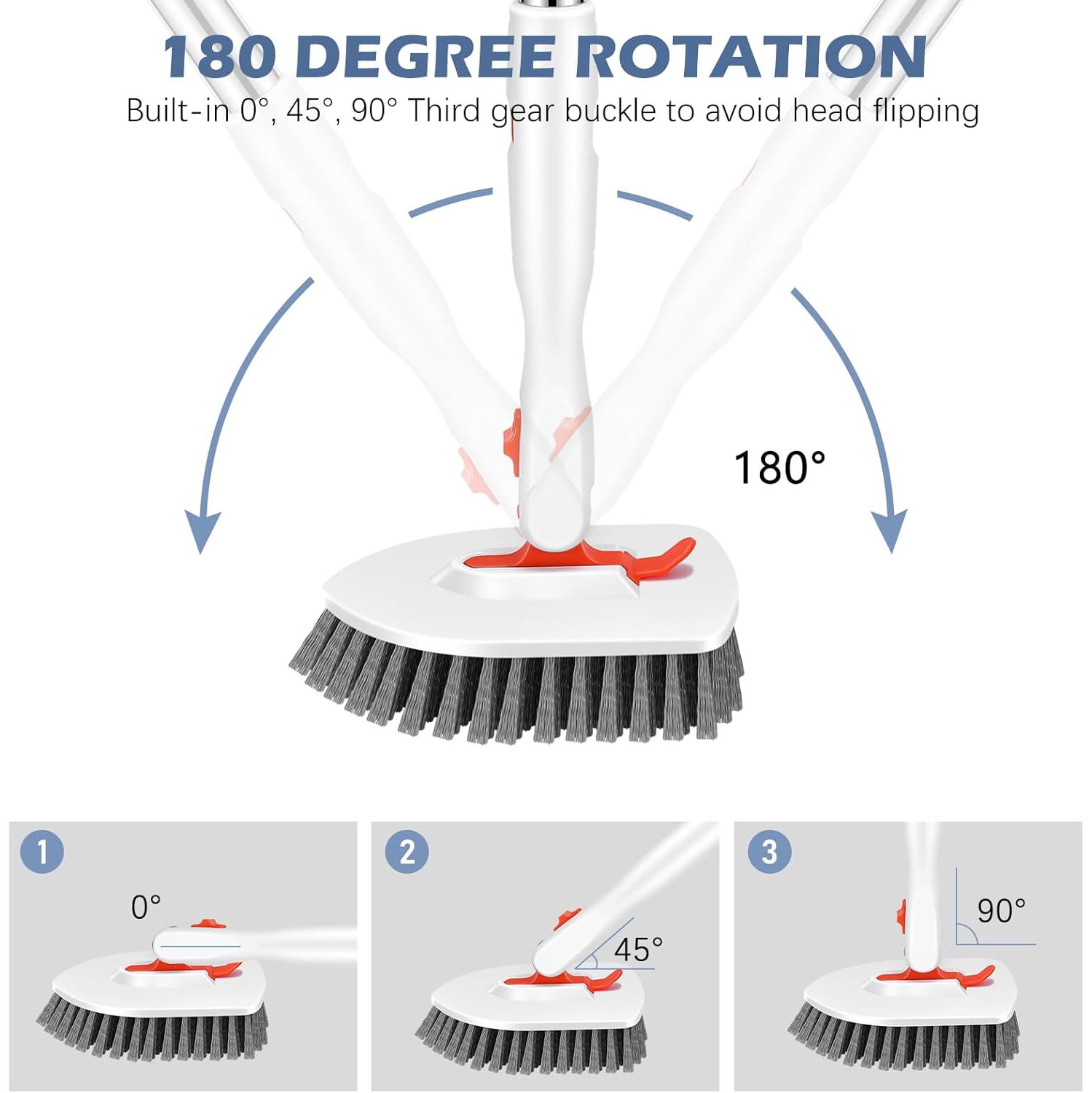 180 DEGREE ROTATION
Built-in 0°, 45°, 90° Third gear buckle to avoid head flipping

180°

1
0°

2
45°

3
90°