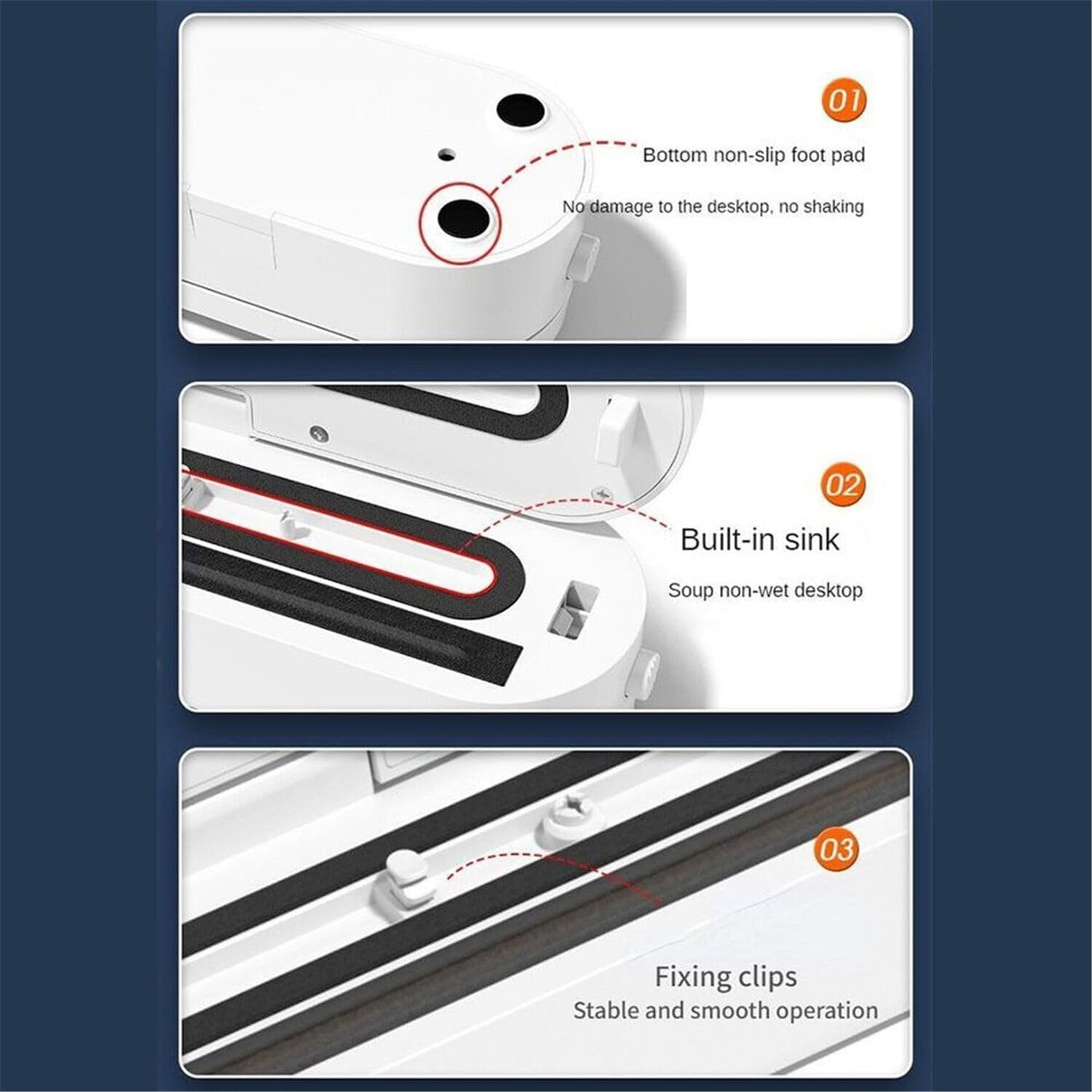 01

Bottom non-slip foot pad

No damage to the desktop, no shaking

02

Built-in sink

Soup non-wet desktop

03

Fixing clips

Stable and smooth operation