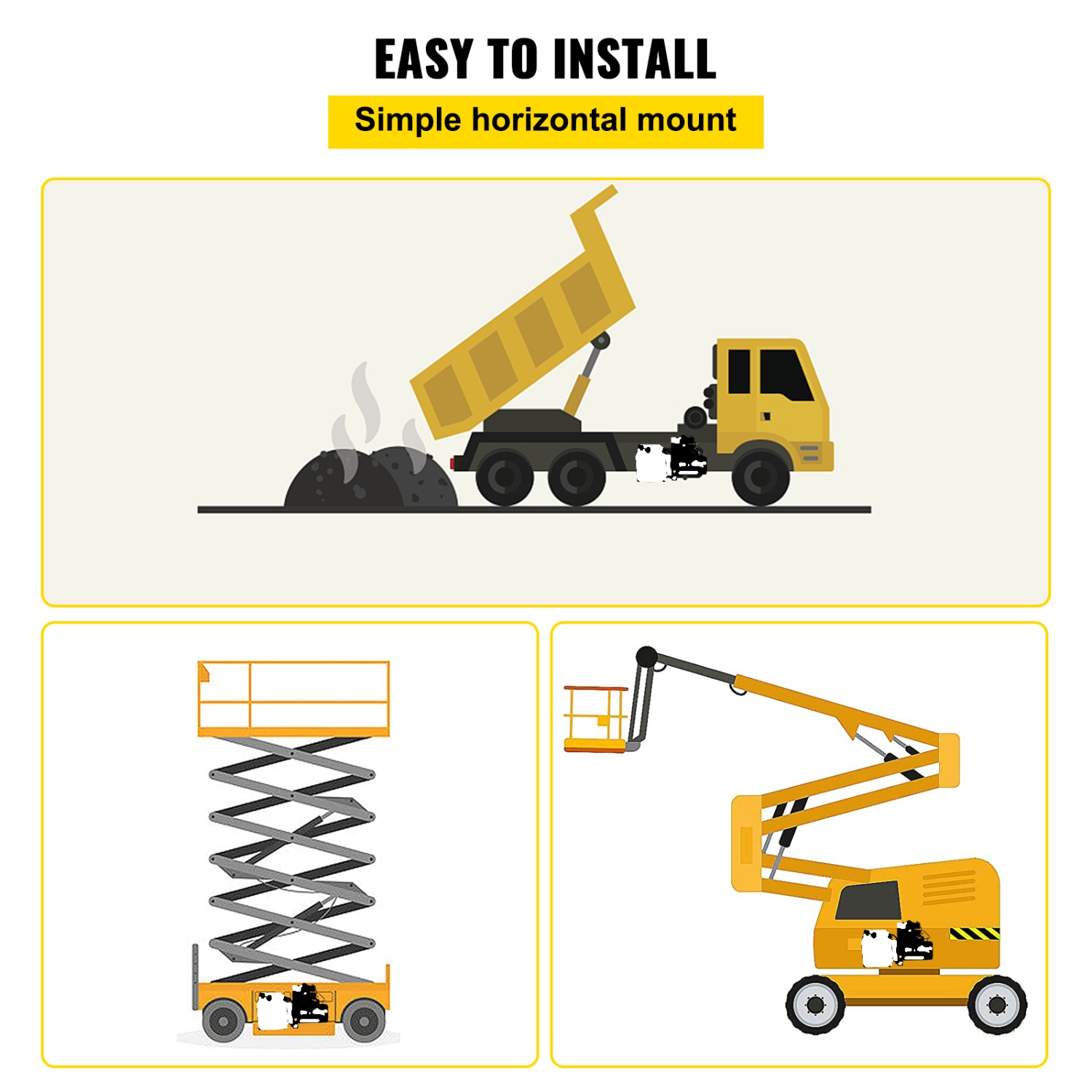 EASY TO INSTALL

Simple horizontal mount