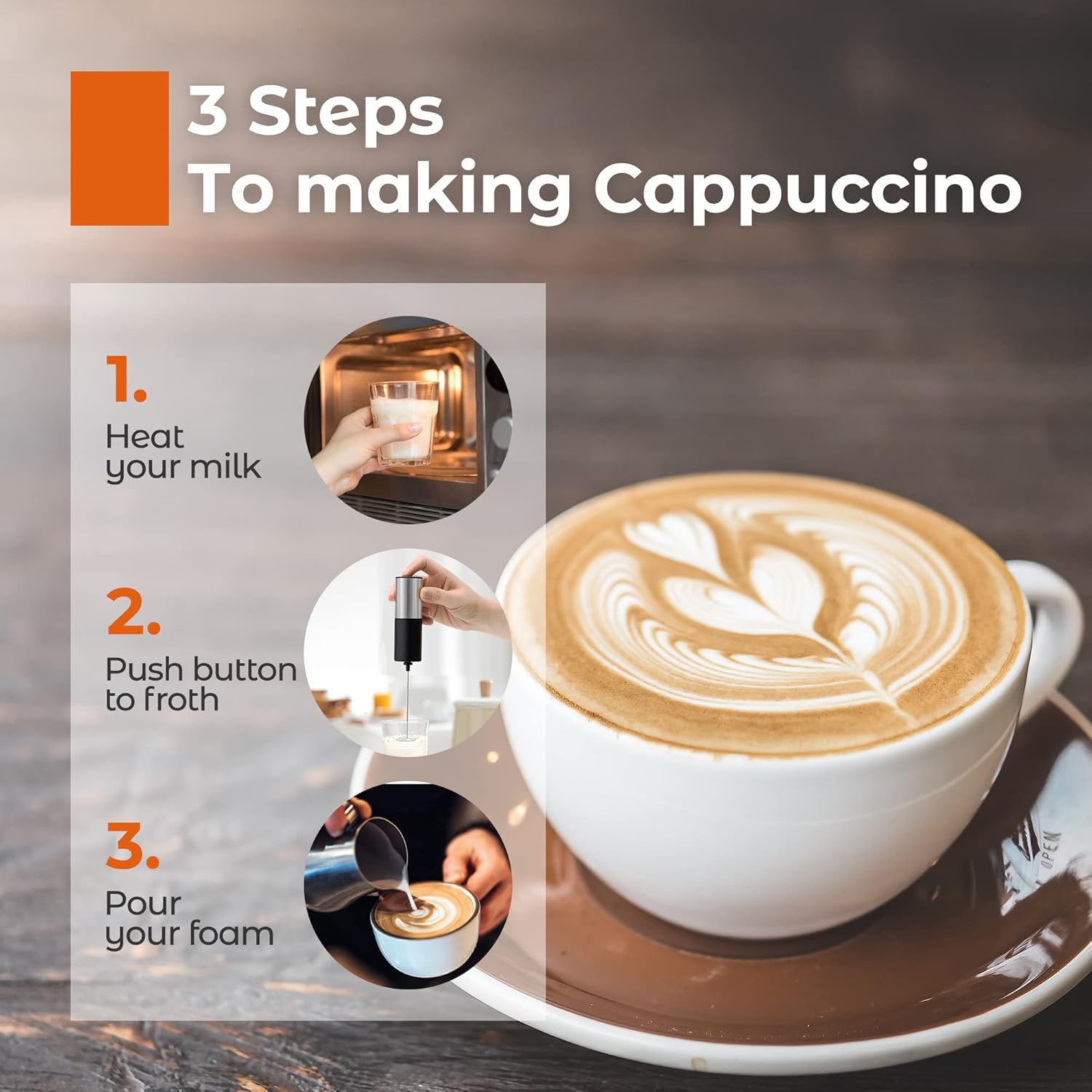 3 Steps
To making Cappuccino

1.
Heat your milk

2.
Push button to froth

3.
Pour your foam

OPEN